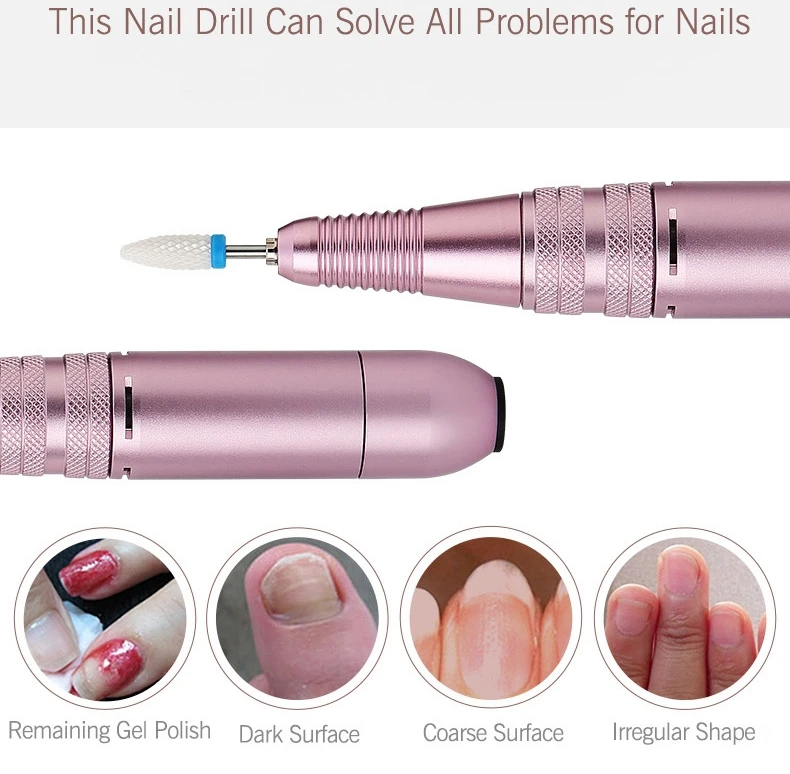 This Nail Drill Can Solve All Problems for Nails

Remaining Gel Polish
Dark Surface
Coarse Surface
Irregular Shape