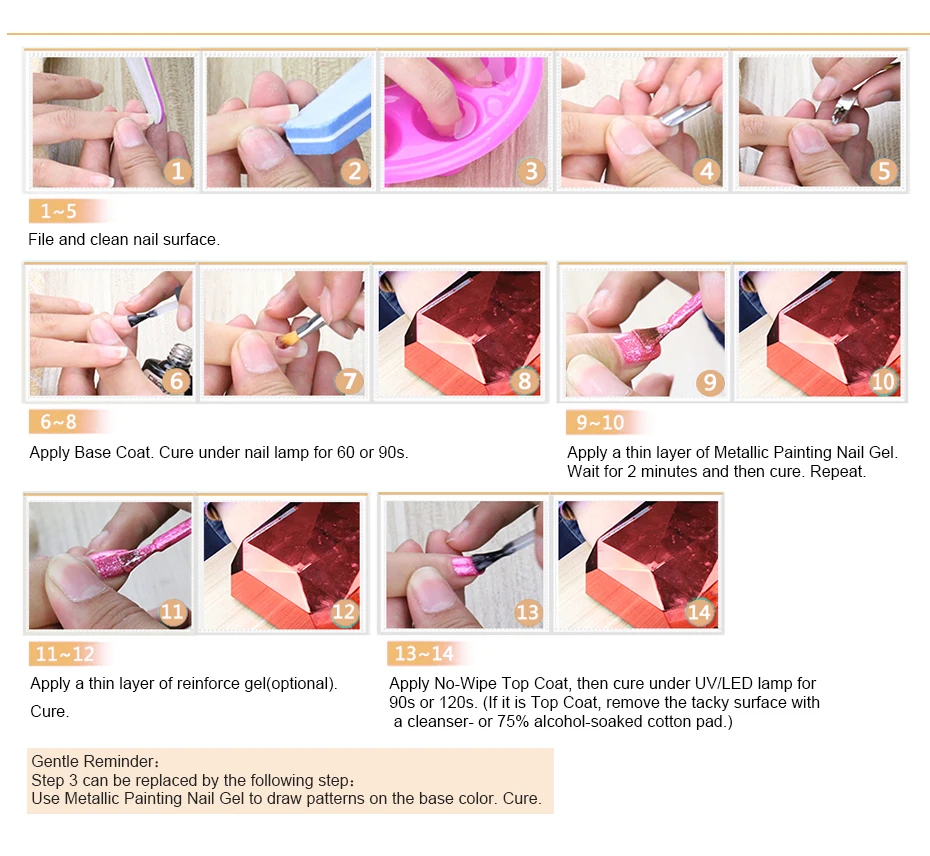 1 2 3 4 5

1~5

File and clean nail surface.

6 7 8

6~8

Apply Base Coat. Cure under nail lamp for 60 or 90s.

9 10

9~10

Apply a thin layer of Metallic Painting Nail Gel. Wait for 2 minutes and then cure. Repeat.

11 12

11~12

Apply a thin layer of reinforce gel(optional).

Cure.

13 14

13~14

Apply No-Wipe Top Coat, then cure under UV/LED lamp for 90s or 120s. (If it is Top Coat, remove the tacky surface with a cleanser- or 75% alcohol-soaked cotton pad.)

Gentle Reminder：
Step 3 can be replaced by the following step：
Use Metallic Painting Nail Gel to draw patterns on the base color. Cure.