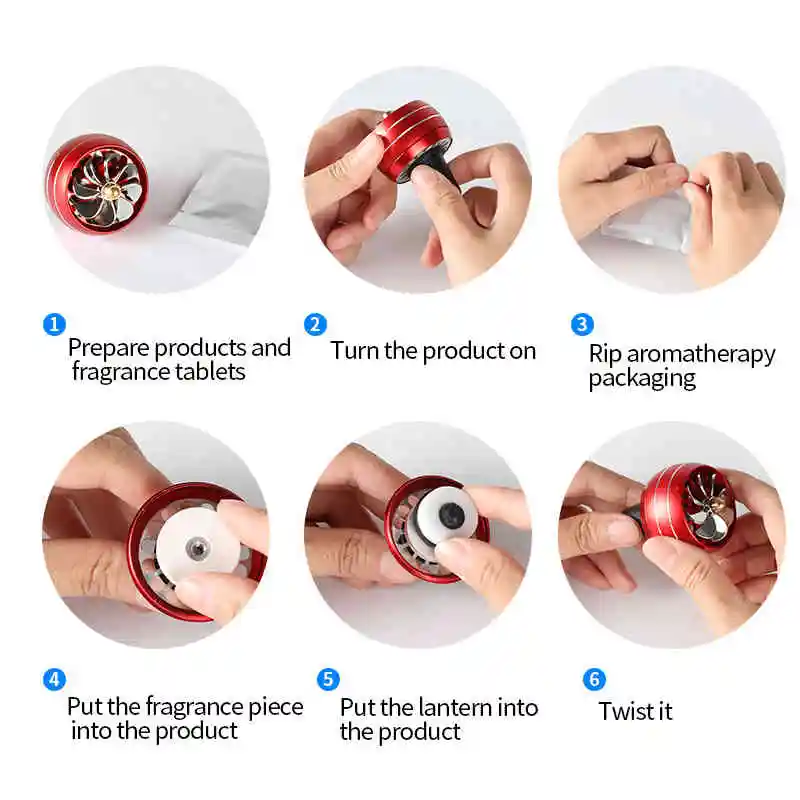 1
Prepare products and fragrance tablets

2
Turn the product on

3
Rip aromatherapy packaging

4
Put the fragrance piece into the product

5
Put the lantern into the product

6
Twist it