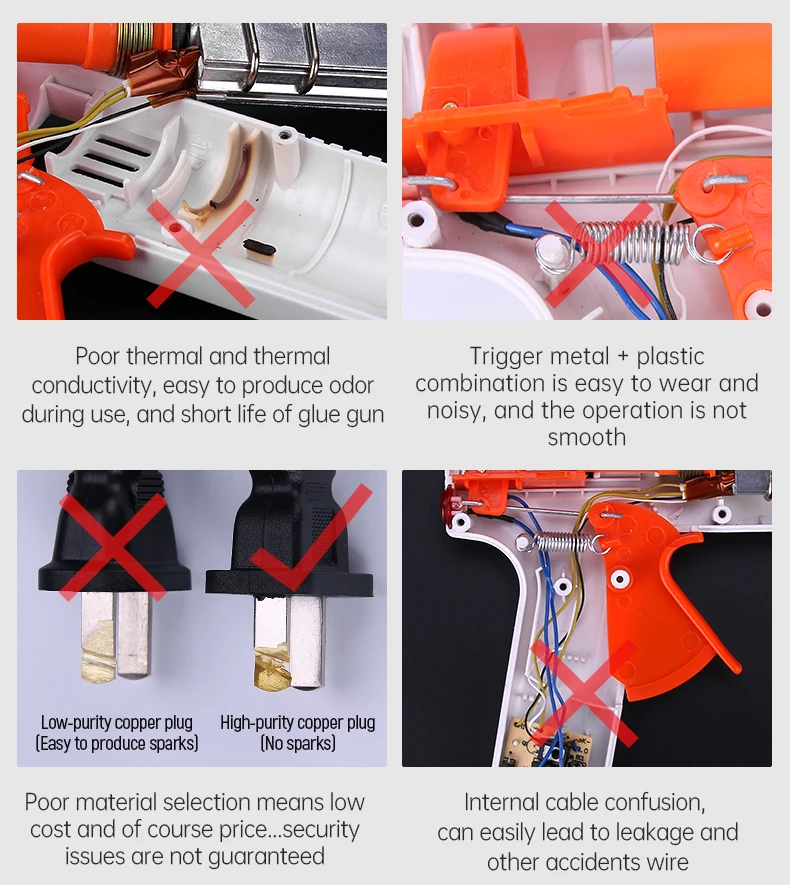 Poor thermal and thermal conductivity, easy to produce odor during use, and short life of glue gun

Trigger metal + plastic combination is easy to wear and noisy, and the operation is not smooth

Low-purity copper plug
(Easy to produce sparks)

High-purity copper plug
(No sparks)

Poor material selection means low cost and of course price...security issues are not guaranteed

Internal cable confusion, can easily lead to leakage and other accidents wire