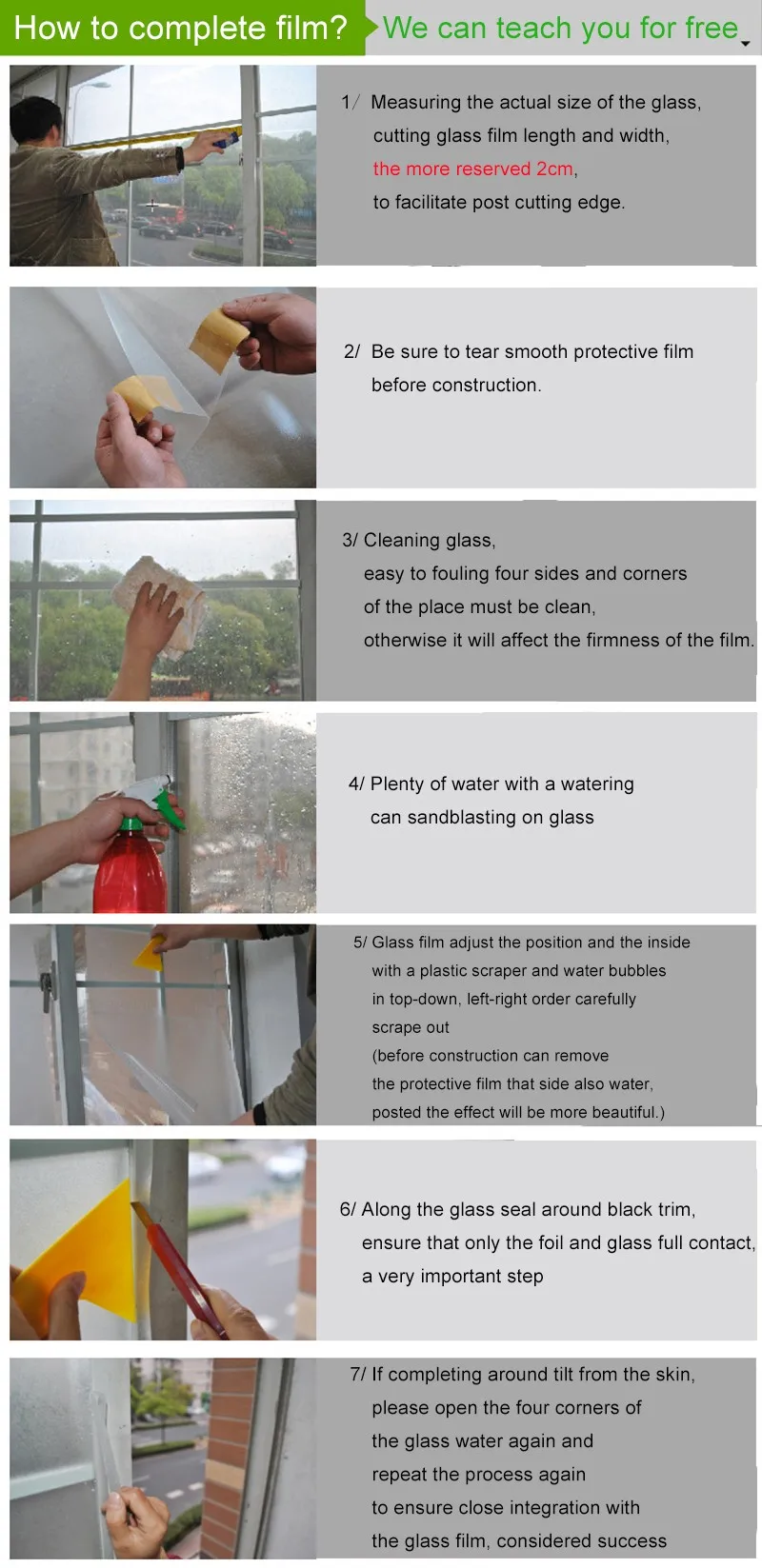 How to complete film? We can teach you for free

1/ Measuring the actual size of the glass, cutting glass film length and width, the more reserved 2cm, to facilitate post cutting edge.

2/ Be sure to tear smooth protective film before construction.

3/ Cleaning glass, easy to fouling four sides and corners of the place must be clean, otherwise it will affect the firmness of the film.

4/ Plenty of water with a watering can sandblasting on glass

5/ Glass film adjust the position and the inside with a plastic scraper and water bubbles in top-down, left-right order carefully scrape out (before construction can remove the protective film that side also water, posted the effect will be more beautiful.)

6/ Along the glass seal around black trim, ensure that only the foil and glass full contact, a very important step

7/ If completing around tilt from the skin, please open the four corners of the glass water again and repeat the process again to ensure close integration with the glass film, considered success