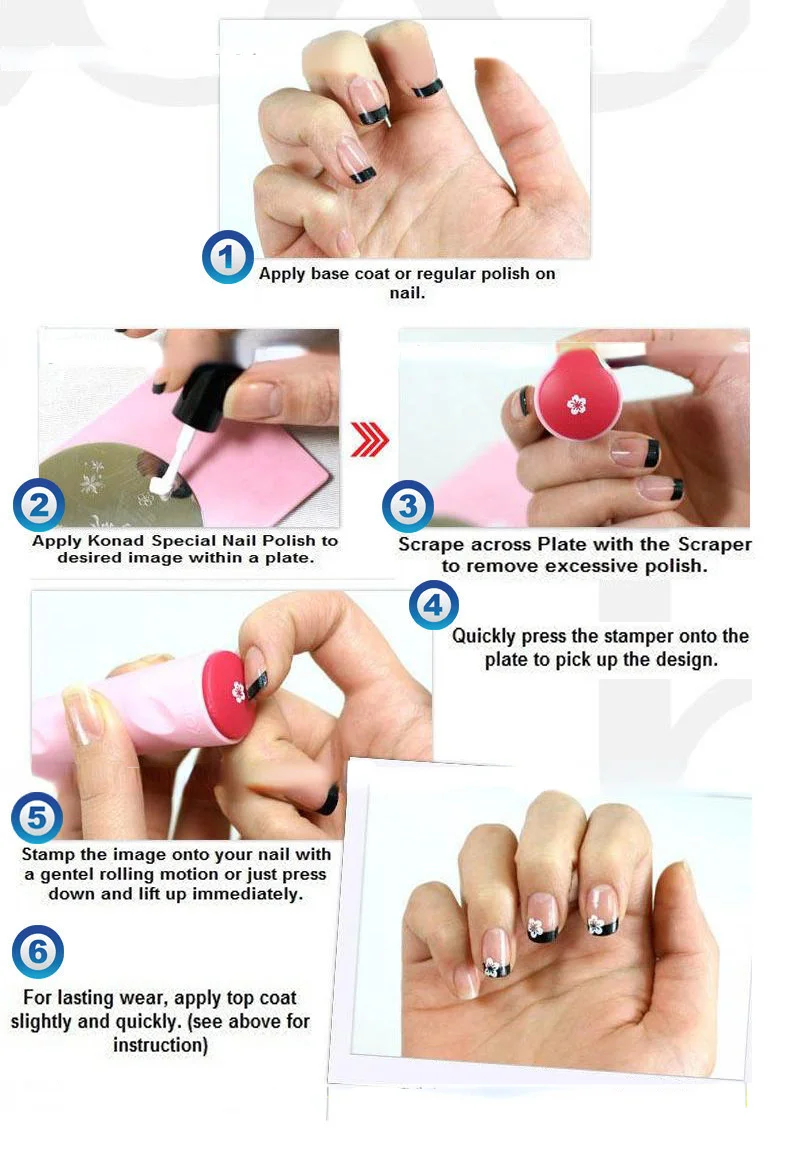 1
Apply base coat or regular polish on nail.

2
Apply Konad Special Nail Polish to desired image within a plate.

3
Scrape across Plate with the Scraper to remove excessive polish.

4
Quickly press the stamper onto the plate to pick up the design.

5
Stamp the image onto your nail with a gentel rolling motion or just press down and lift up immediately.

6
For lasting wear, apply top coat slightly and quickly. (see above for instruction)