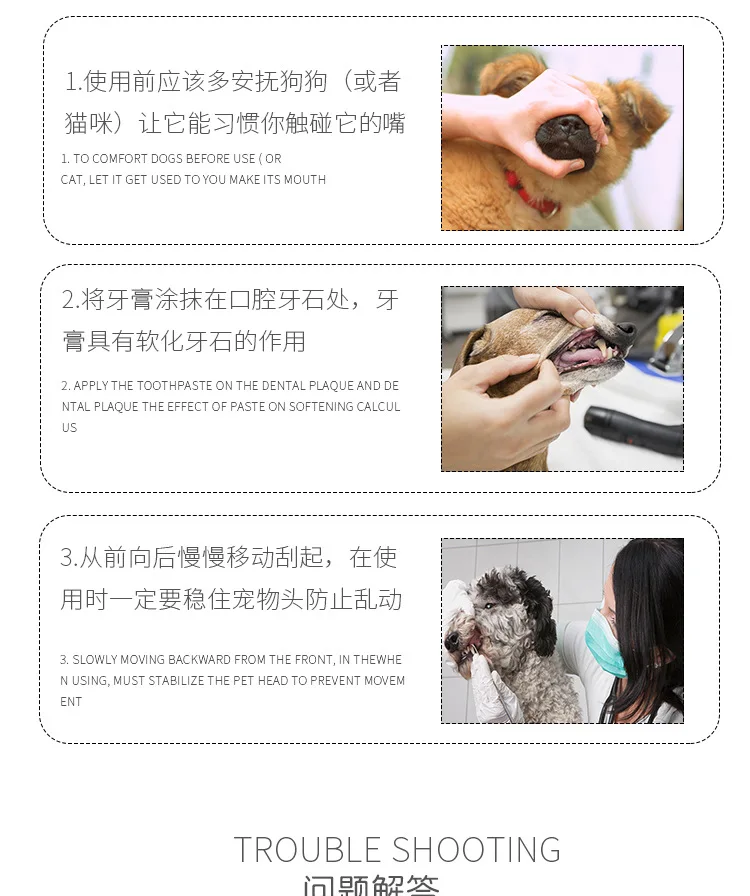 1.使用前应该多安抚狗狗（或者猫咪）让它能习惯你触碰它的嘴

1. TO COMFORT DOGS BEFORE USE ( OR CAT, LET IT GET USED TO YOU MAKE ITS MOUTH

2.将牙膏涂抹在口腔牙石处，牙膏具有软化牙石的作用

2. APPLY THE TOOTHPASTE ON THE DENTAL PLAQUE AND DENTAL PLAQUE THE EFFECT OF PASTE ON SOFTENING CALCULUS

3.从前向后慢慢移动刮起，在使用时一定要稳住宠物头防止乱动

3. SLOWLY MOVING BACKWARD FROM THE FRONT, IN THEWHEN USING, MUST STABILIZE THE PET HEAD TO PREVENT MOVEMENT

TROUBLE SHOOTING
问题解答