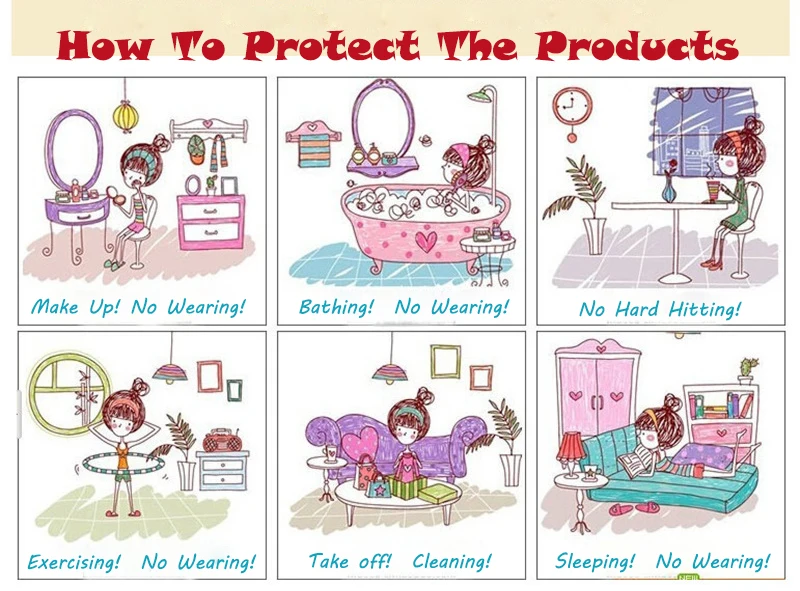 How To Protect The Products

Make Up! No Wearing!

Bathing! No Wearing!

No Hard Hitting!

Exercising! No Wearing!

Take off! Cleaning!

Sleeping! No Wearing!