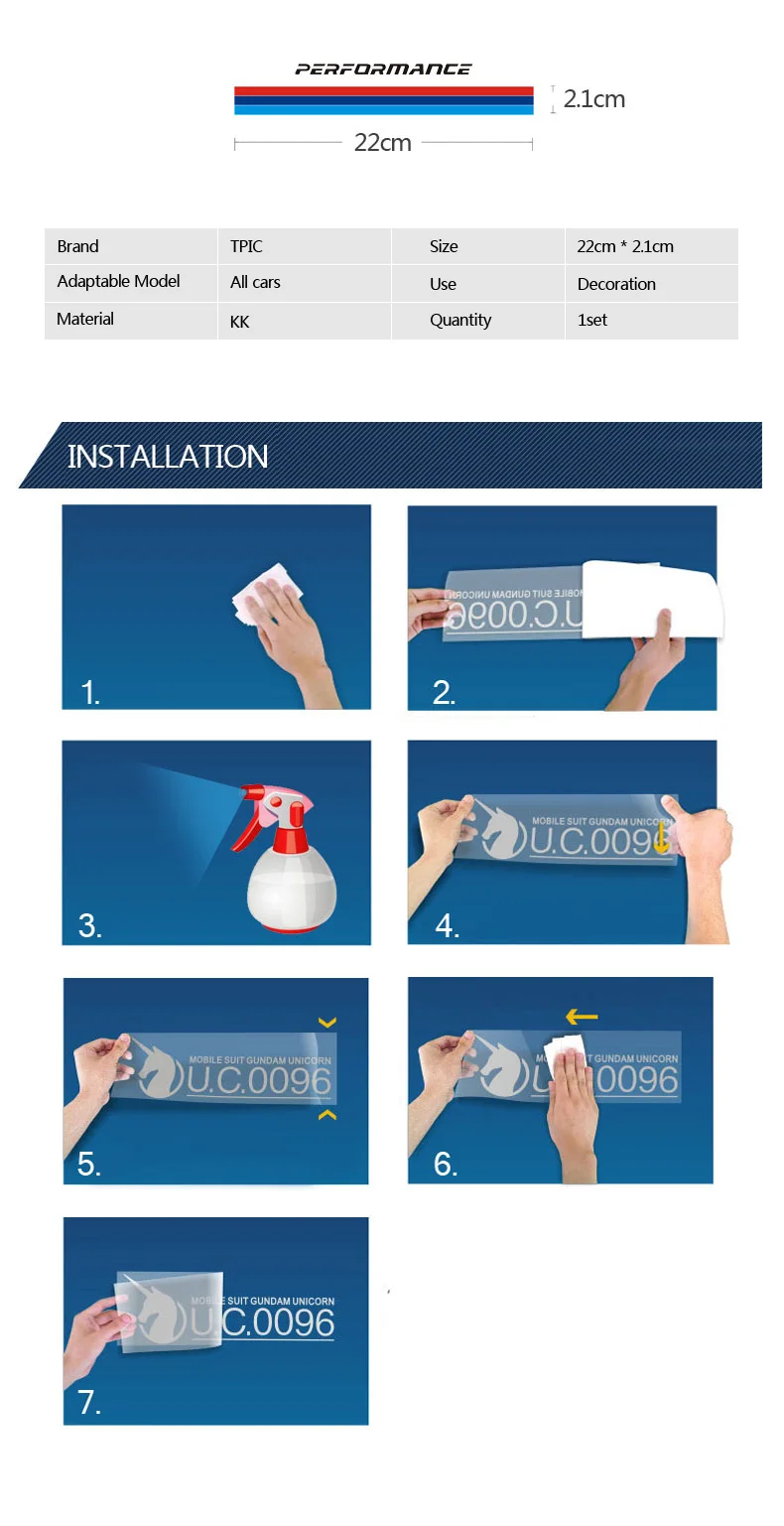 PERFORMANCE

2.1cm

22cm

| Brand | TPIC | Size | 22cm * 2.1cm |
|---|---|---|---|
| Adaptable Model | All cars | Use | Decoration |
| Material | KK | Quantity | 1set |

INSTALLATION

1.

MOBILE SUIT GUNDAM UNICORN
U.C.0096

2.

3.

MOBILE SUIT GUNDAM UNICORN
U.C.0096

4.

MOBILE SUIT GUNDAM UNICORN
U.C.0096

5.

MOBILE SUIT GUNDAM UNICORN
U.C.0096

6.

MOBILE SUIT GUNDAM UNICORN
U.C.0096

7.