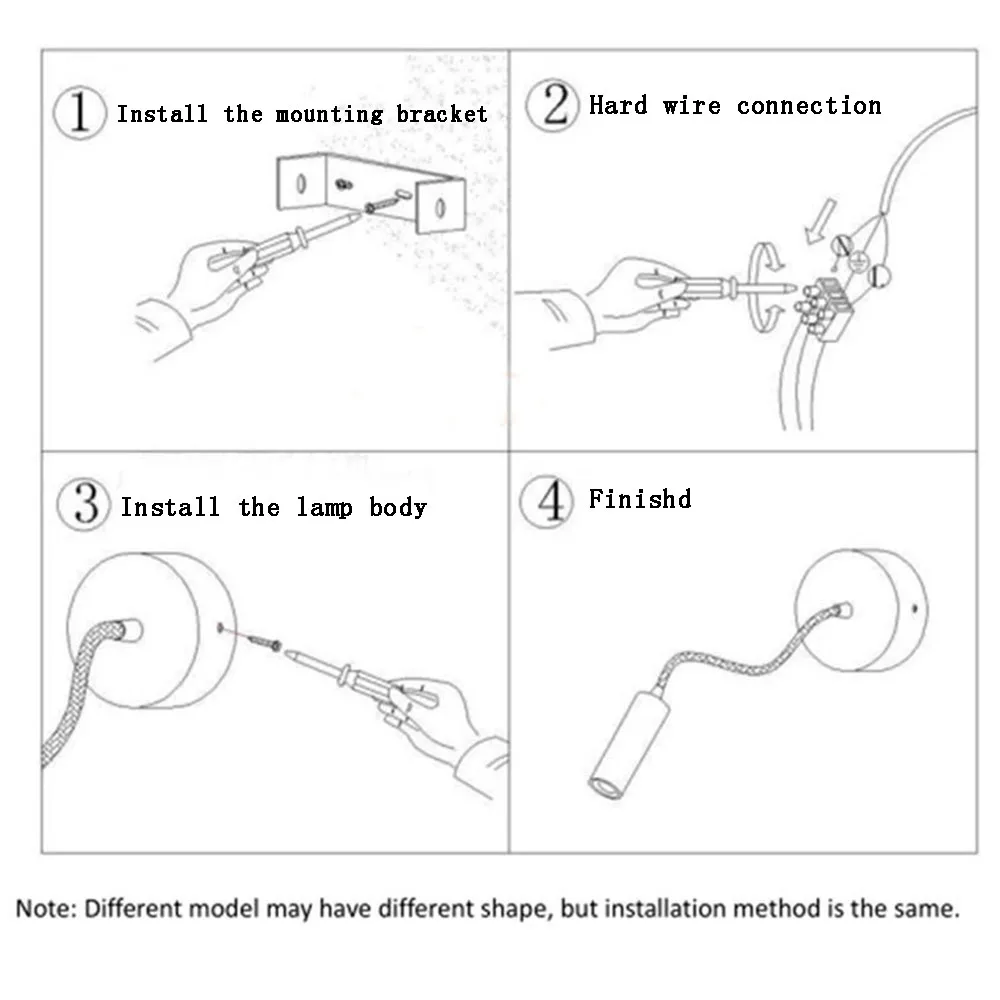 1 Install the mounting bracket

2 Hard wire connection

3 Install the lamp body

4 Finishd

Note: Different model may have different shape, but installation method is the same.