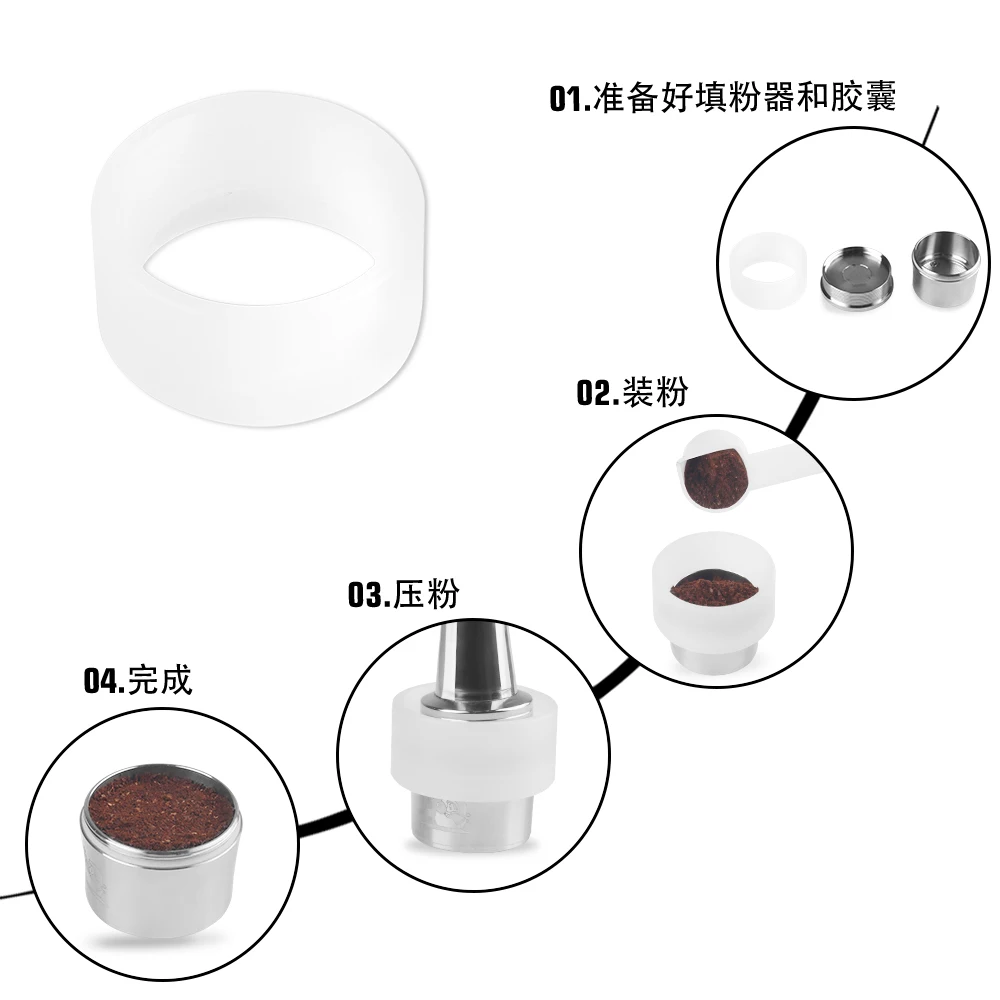 01.准备好填粉器和胶囊

02.装粉

03.压粉

04.完成