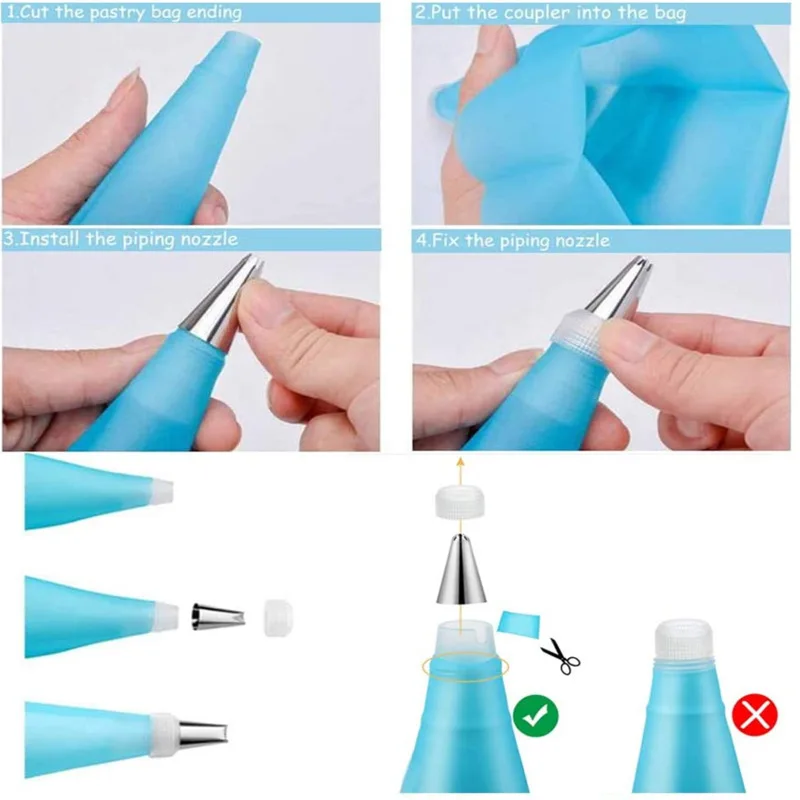 1.Cut the pastry bag ending

2.Put the coupler into the bag

3.Install the piping nozzle

4.Fix the piping nozzle