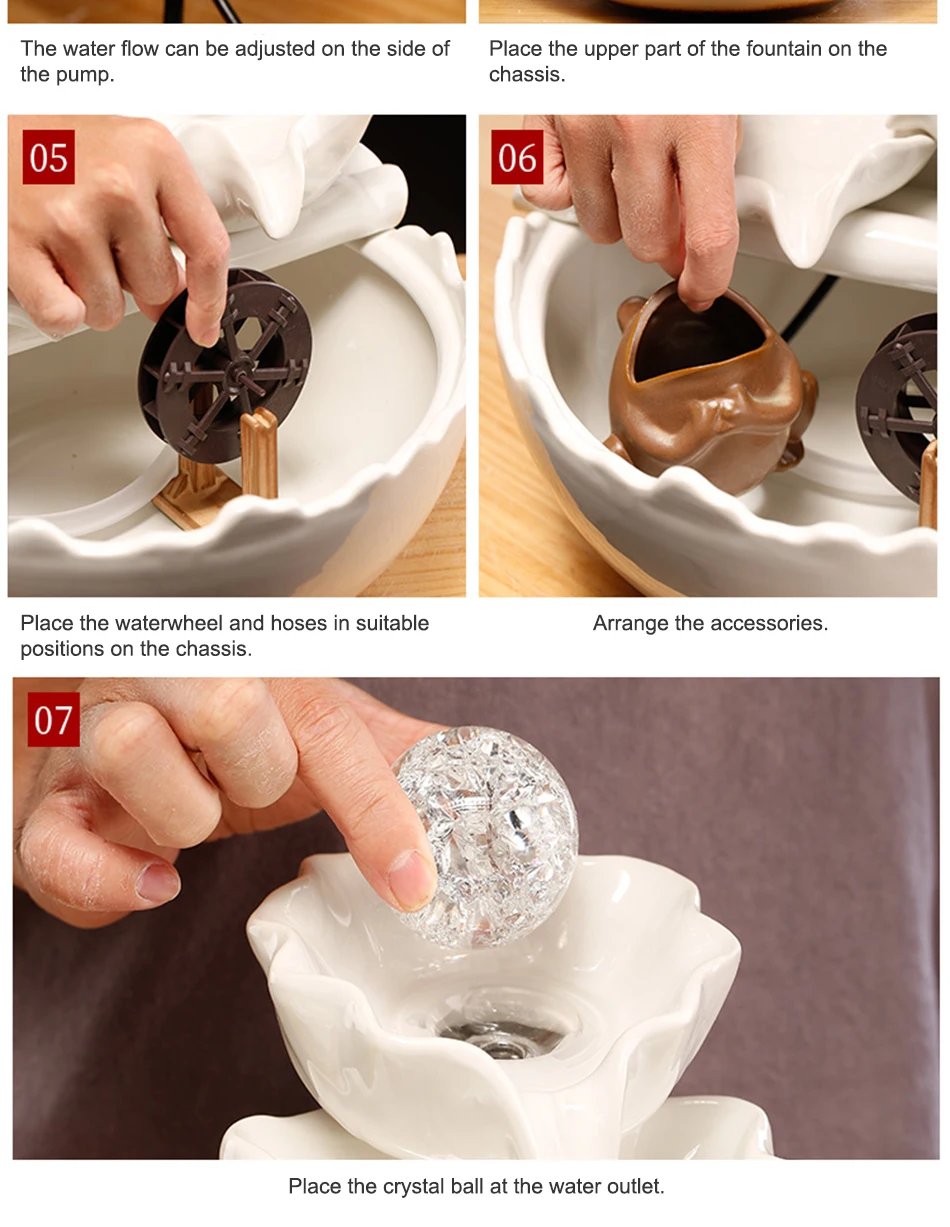 The water flow can be adjusted on the side of the pump.

Place the upper part of the fountain on the chassis.

05

06

Place the waterwheel and hoses in suitable positions on the chassis.

Arrange the accessories.

07

Place the crystal ball at the water outlet.