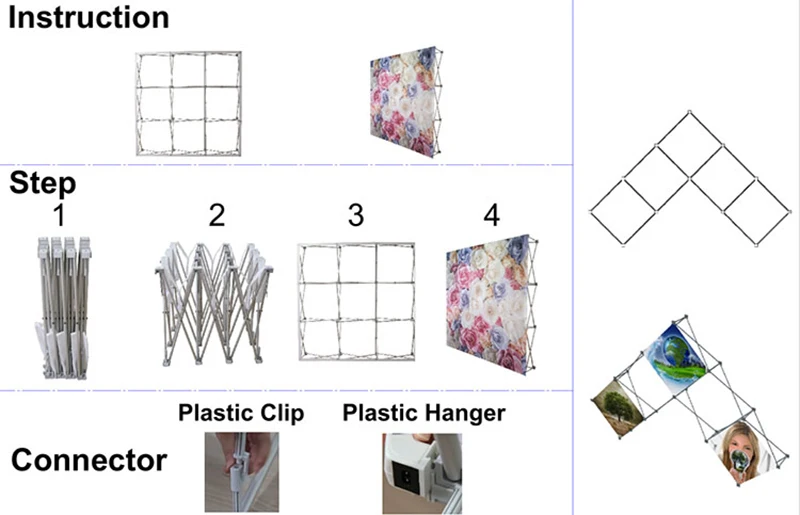 Instruction

Step

1

2

3

4

Connector

Plastic Clip

Plastic Hanger