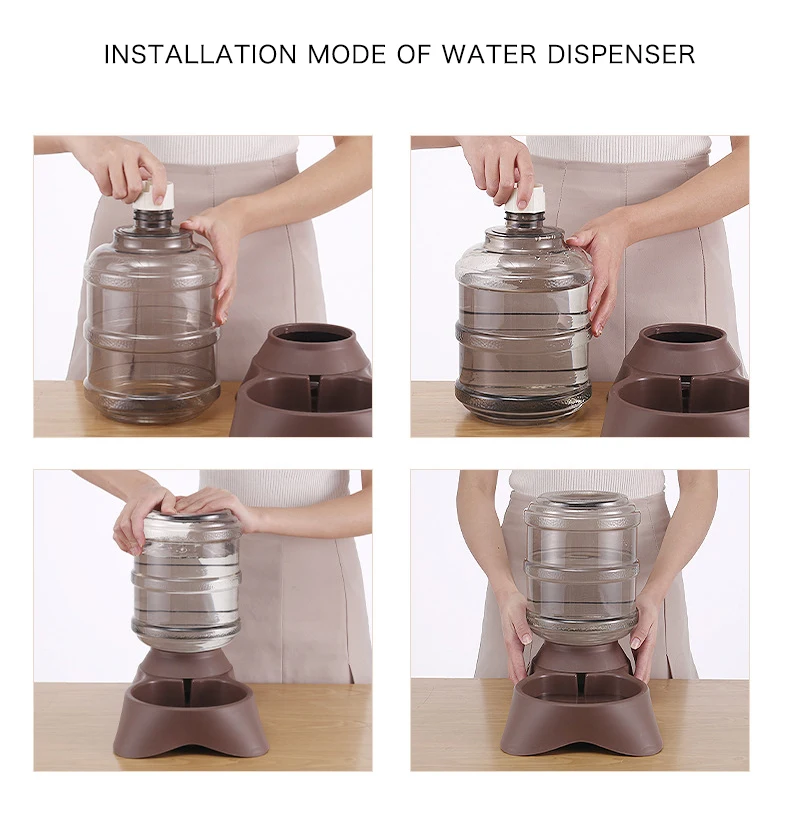 INSTALLATION MODE OF WATER DISPENSER