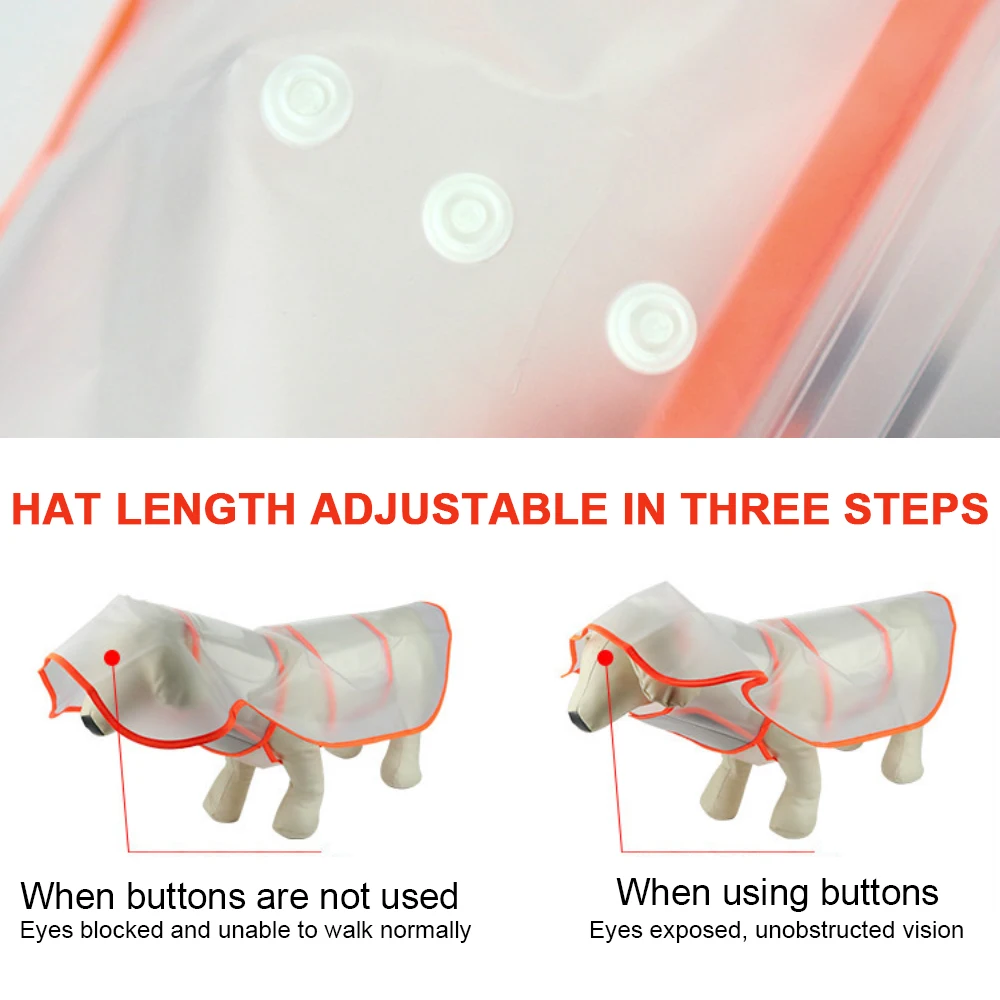 HAT LENGTH ADJUSTABLE IN THREE STEPS

When buttons are not used
Eyes blocked and unable to walk normally

When using buttons
Eyes exposed, unobstructed vision