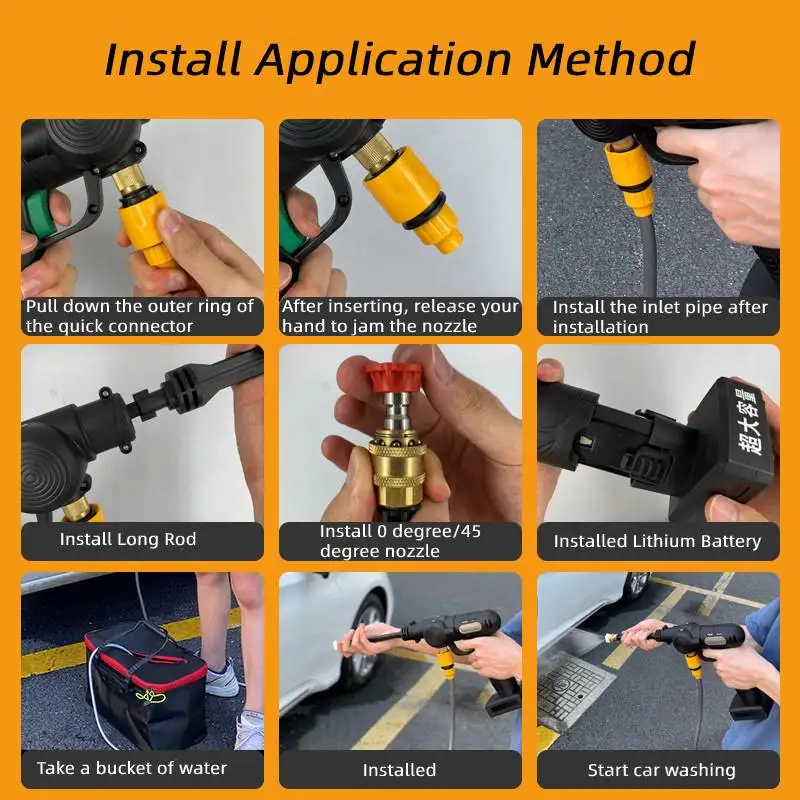 Install Application Method

Pull down the outer ring of the quick connector

After inserting, release your hand to jam the nozzle

Install the inlet pipe after installation

Install Long Rod

Install 0 degree/45 degree nozzle

超大容量

Installed Lithium Battery

Take a bucket of water

Installed

Start car washing