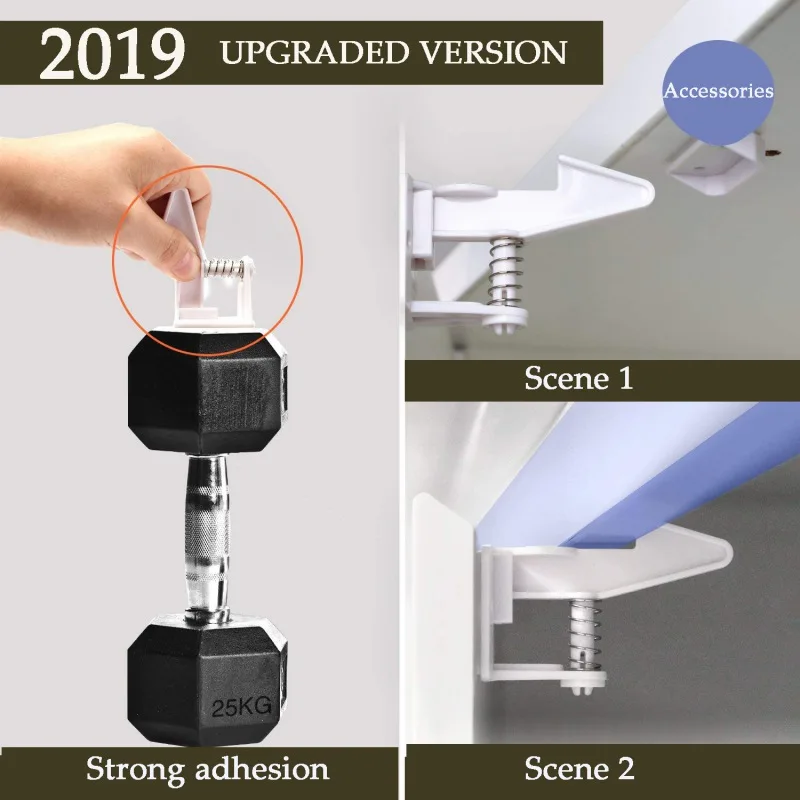 2019 UPGRADED VERSION

Accessories

Scene 1

25KG

Strong adhesion

Scene 2