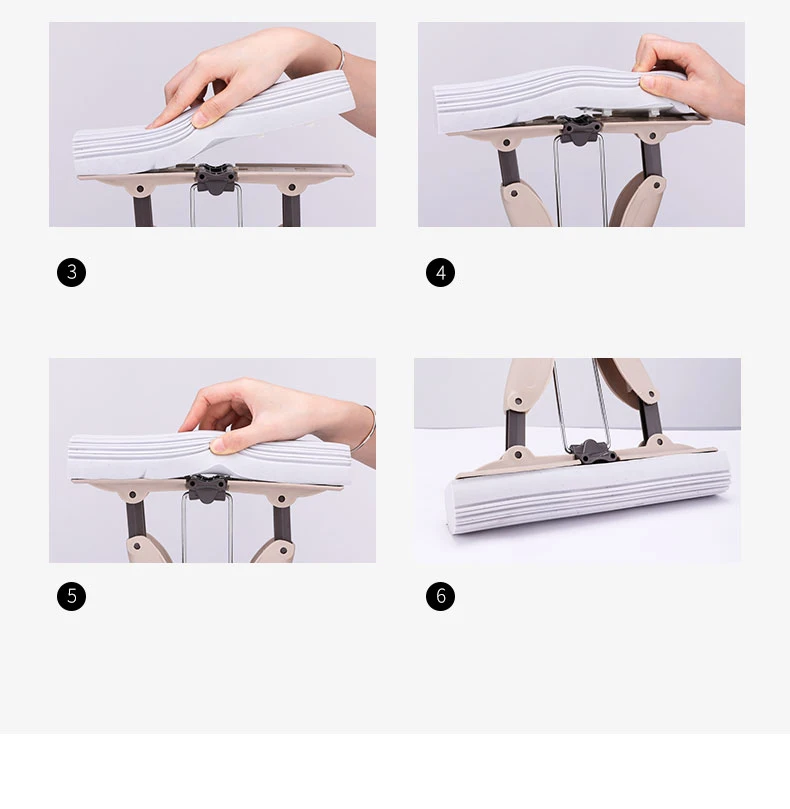 3

4

5

6