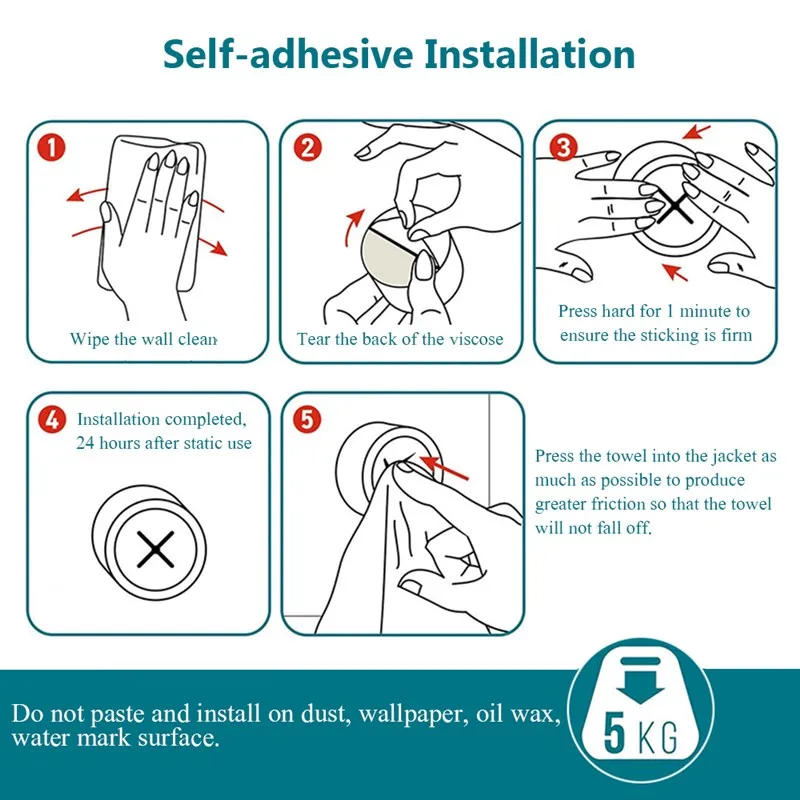 Self-adhesive Installation

1
Wipe the wall clean

2
Tear the back of the viscose

3
Press hard for 1 minute to ensure the sticking is firm

4
Installation completed, 24 hours after static use

5
Press the towel into the jacket as much as possible to produce greater friction so that the towel will not fall off.

Do not paste and install on dust, wallpaper, oil wax, water mark surface.

5 KG