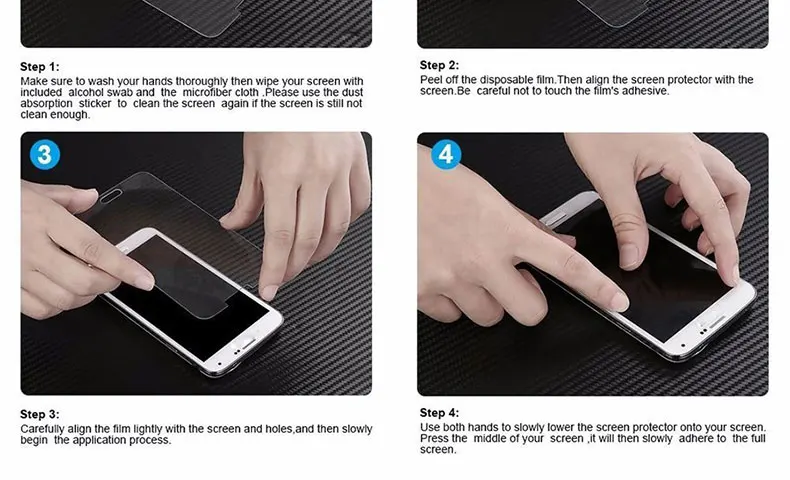 Step 1:
Make sure to wash your hands thoroughly then wipe your screen with included alcohol swab and the microfiber cloth .Please use the dust absorption sticker to clean the screen again if the screen is still not clean enough.

Step 2:
Peel off the disposable film.Then align the screen protector with the screen.Be careful not to touch the film's adhesive.

3

4

Step 3:
Carefully align the film lightly with the screen and holes,and then slowly begin the application process.

Step 4:
Use both hands to slowly lower the screen protector onto your screen. Press the middle of your screen ,it will then slowly adhere to the full screen.