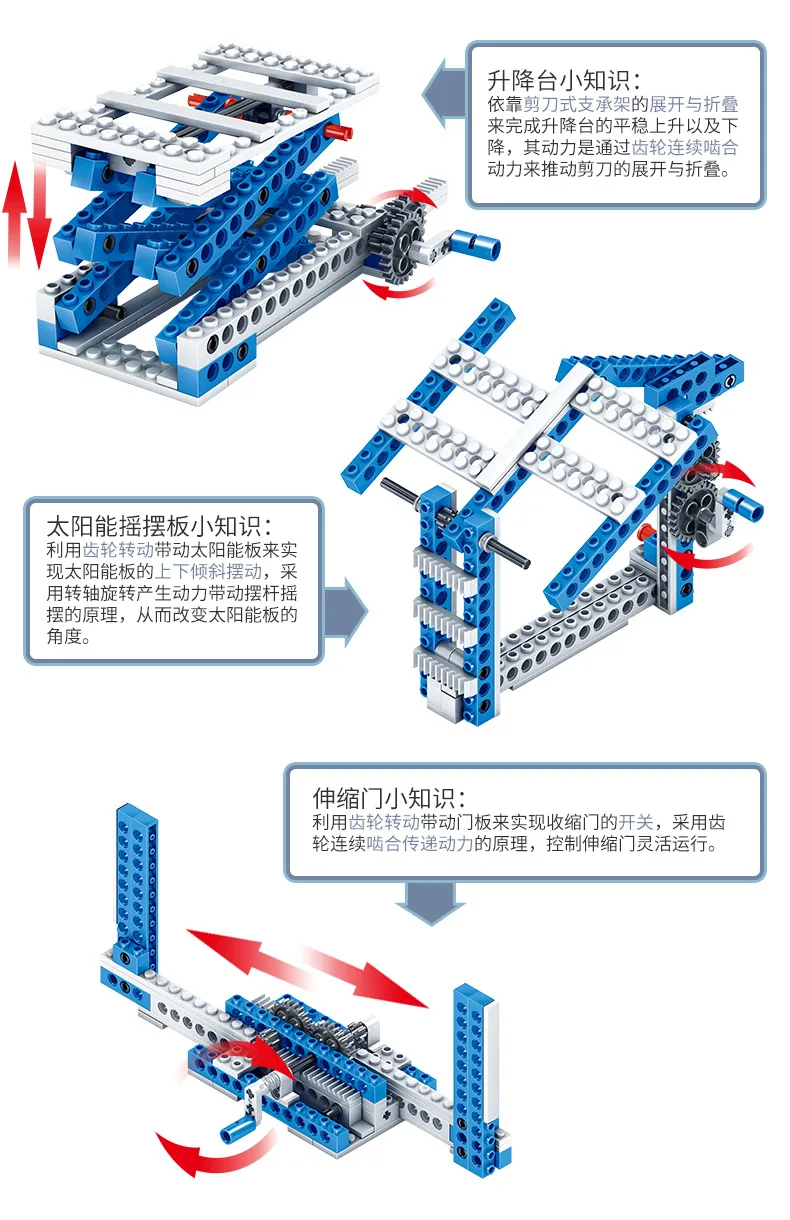 升降台小知识：
依靠剪刀式支承架的展开与折叠来完成升降台的平稳上升以及下降，其动力是通过齿轮连续啮合动力来推动剪刀的展开与折叠。

太阳能摇摆板小知识：
利用齿轮转动带动太阳能板来实现太阳能板的上下倾斜摆动，采用转轴旋转产生动力带动摆杆摇摆的原理，从而改变太阳能板的角度。

伸缩门小知识：
利用齿轮转动带动门板来实现收缩门的开关，采用齿轮连续啮合传递动力的原理，控制伸缩门灵活运行。