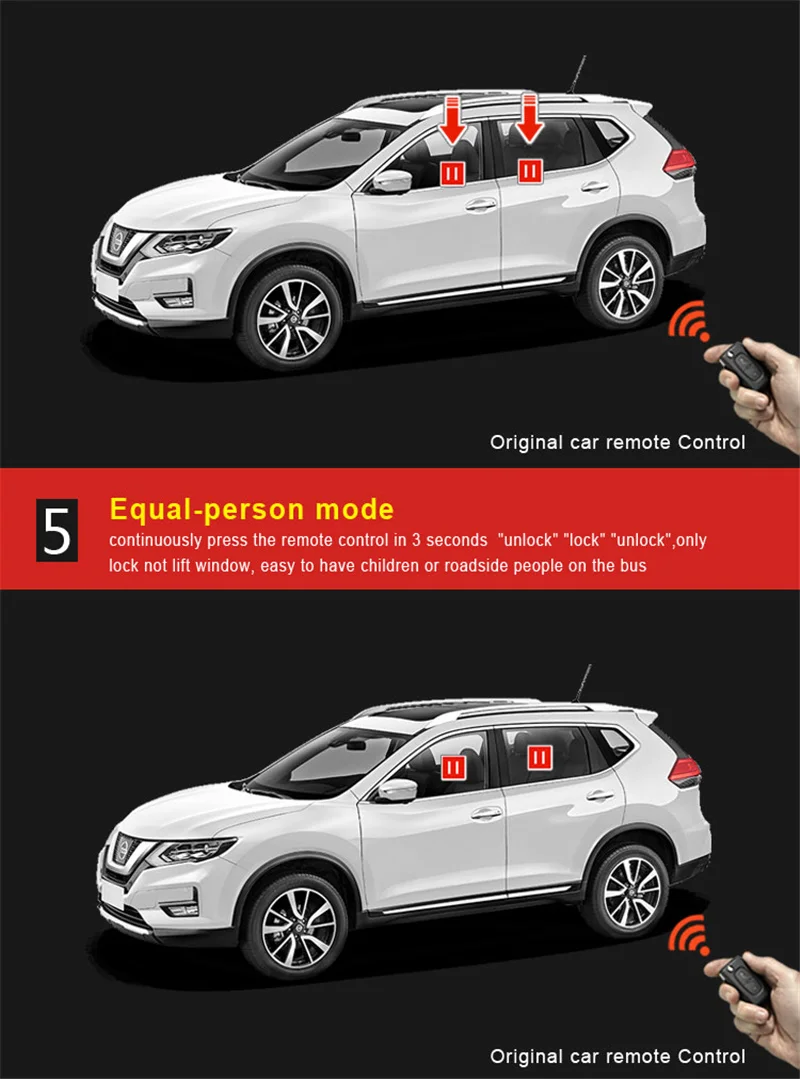 Original car remote Control

5

Equal-person mode

continuously press the remote control in 3 seconds "unlock" "lock" "unlock",only lock not lift window, easy to have children or roadside people on the bus

Original car remote Control