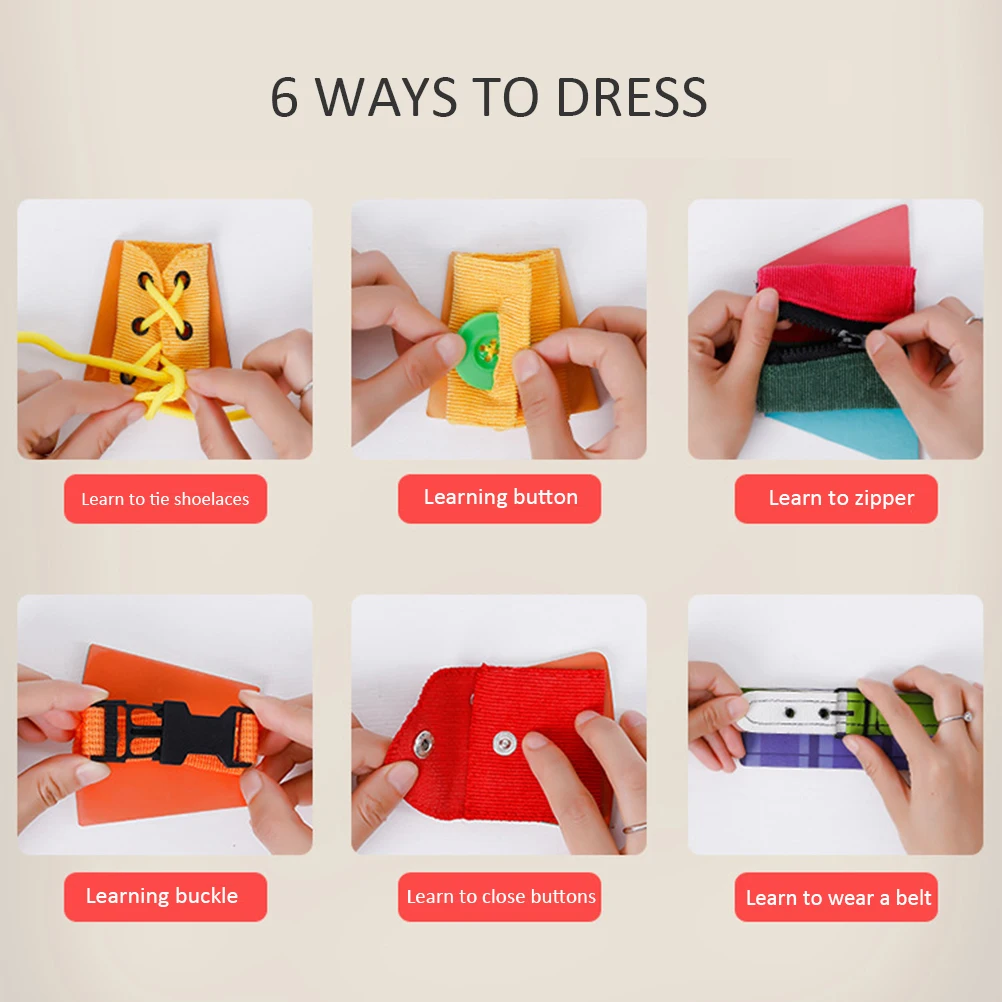 6 WAYS TO DRESS

Learn to tie shoelaces

Learning button

Learn to zipper

Learning buckle

Learn to close buttons

Learn to wear a belt