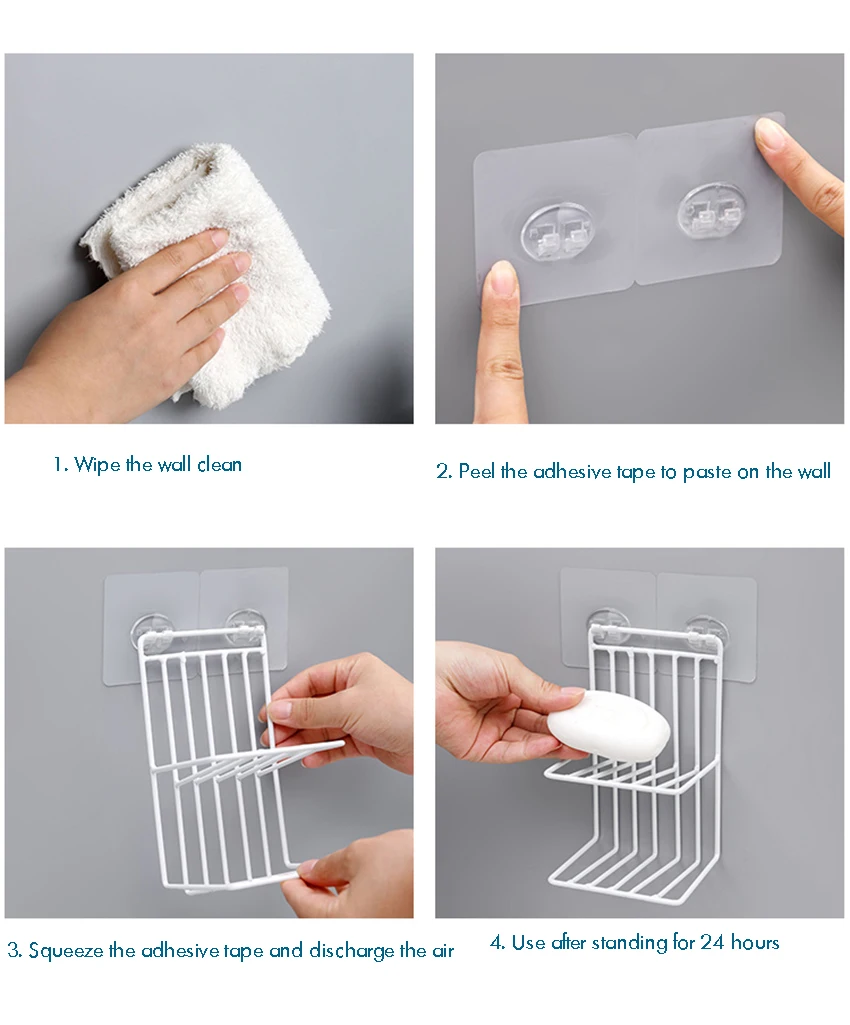 1. Wipe the wall clean

2. Peel the adhesive tape to paste on the wall

3. Squeeze the adhesive tape and discharge the air

4. Use after standing for 24 hours