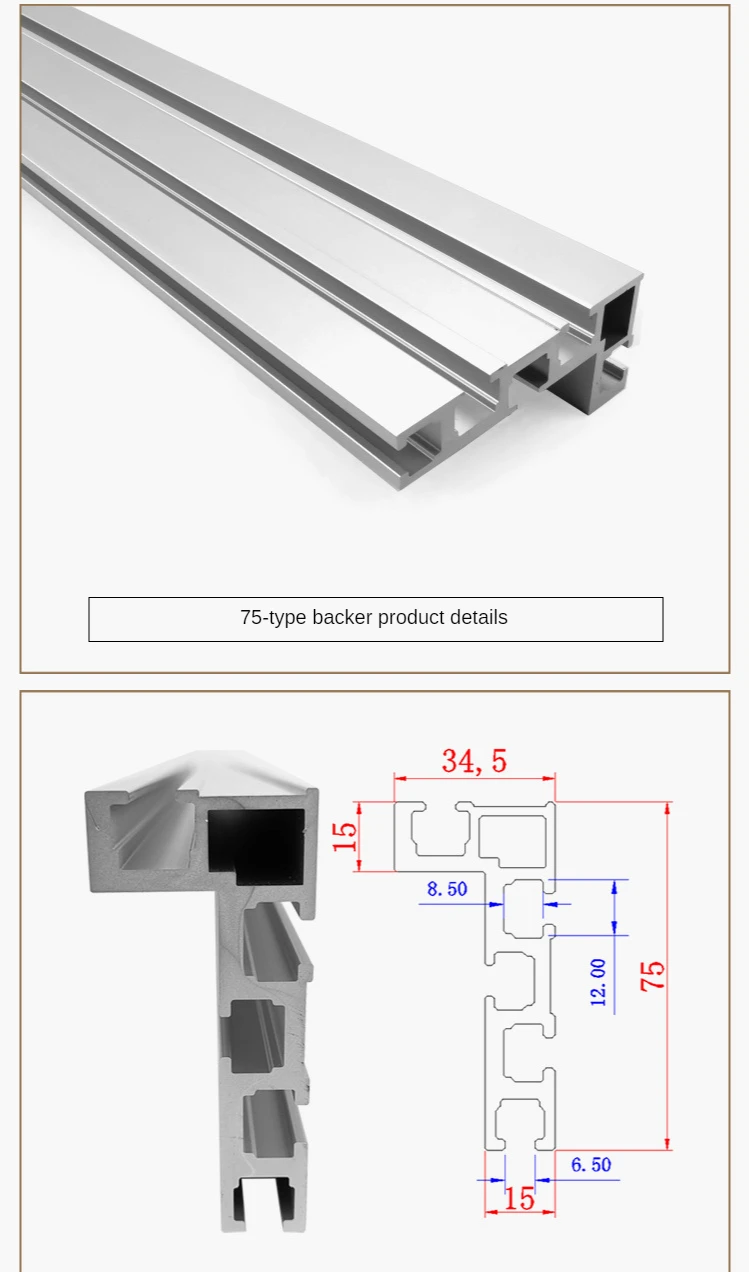 75-type backer product details

34, 5

15

8.50

12.00

75

6.50

15