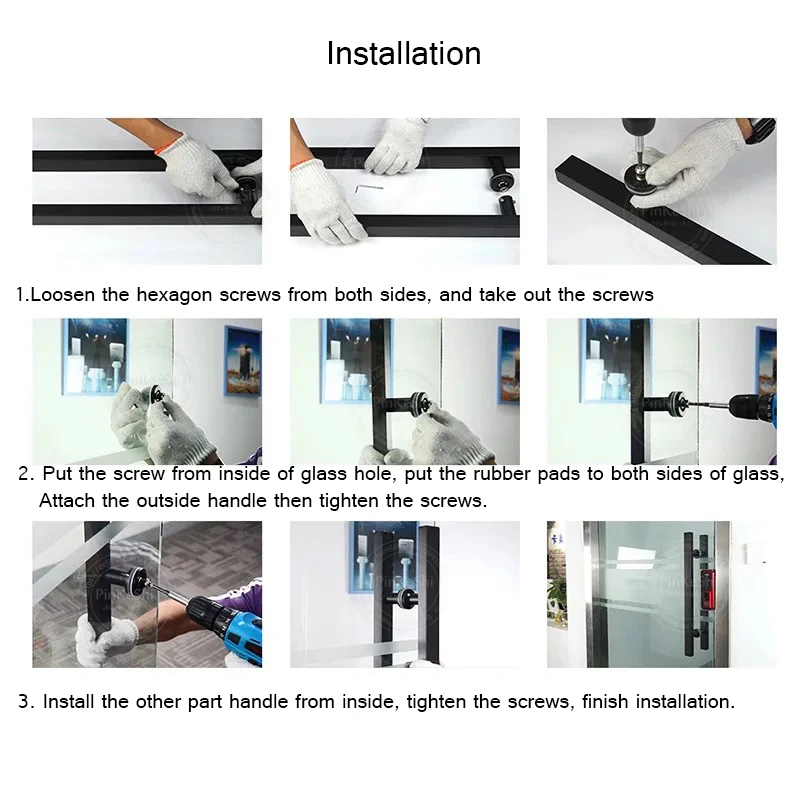 Installation

1.Loosen the hexagon screws from both sides, and take out the screws

2. Put the screw from inside of glass hole, put the rubber pads to both sides of glass, Attach the outside handle then tighten the screws.

3. Install the other part handle from inside, tighten the screws, finish installation.