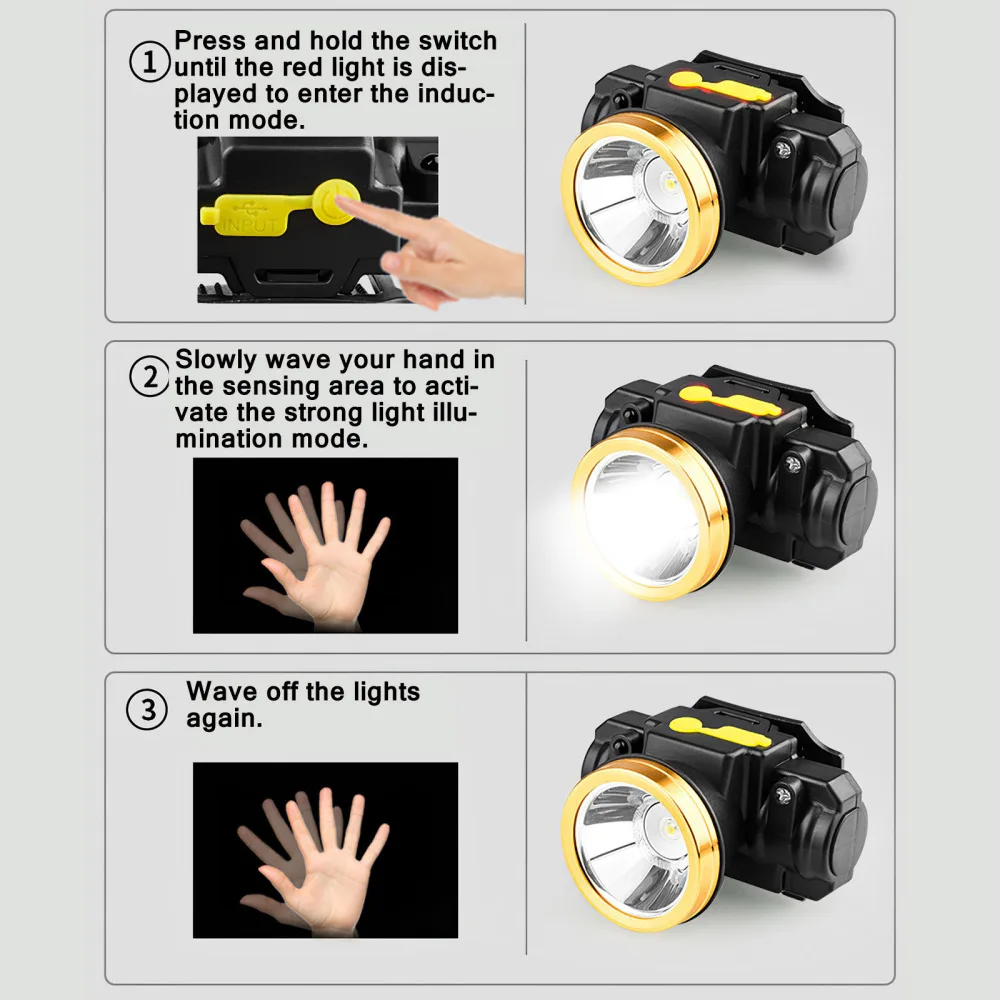 ① Press and hold the switch until the red light is displayed to enter the induction mode.

INPUT

② Slowly wave your hand in the sensing area to activate the strong light illumination mode.

③ Wave off the lights again.