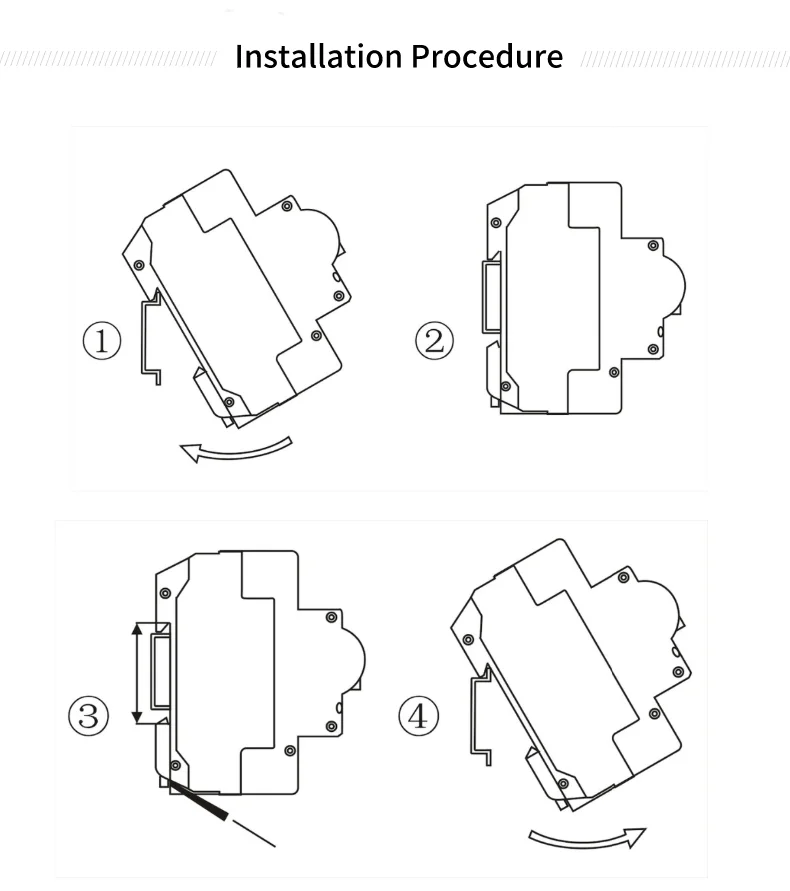 Installation Procedure

①

②

③

④