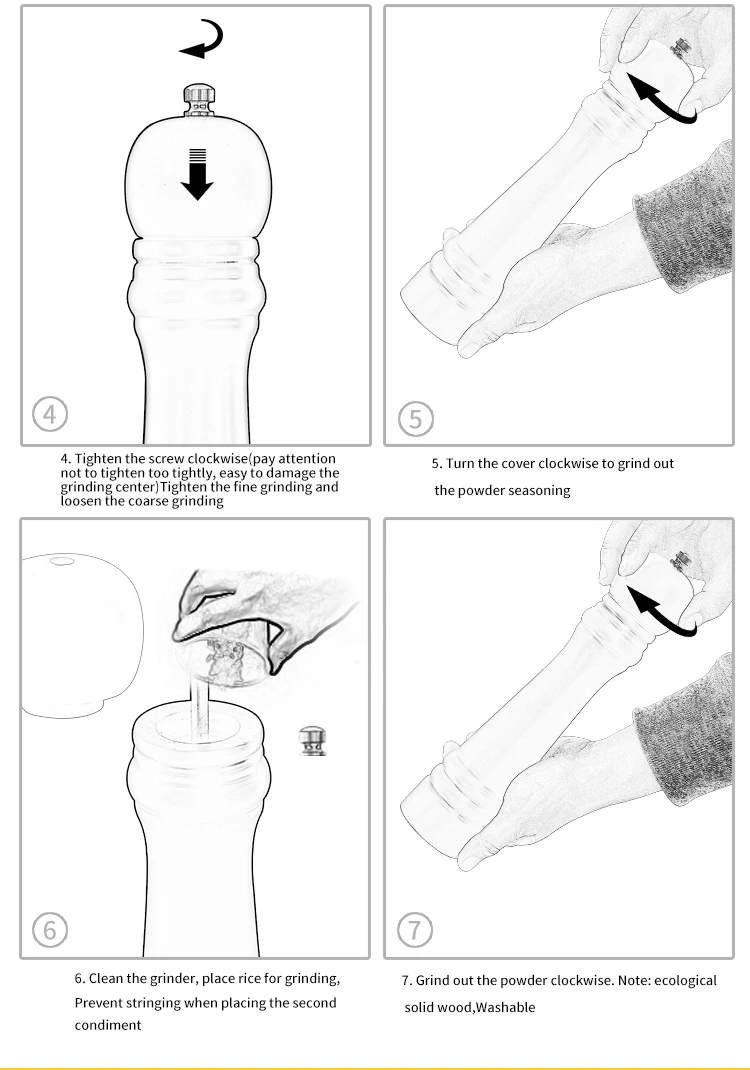 4

4. Tighten the screw clockwise(pay attention not to tighten too tightly, easy to damage the grinding center)Tighten the fine grinding and loosen the coarse grinding

5

5. Turn the cover clockwise to grind out the powder seasoning

6

6. Clean the grinder, place rice for grinding, Prevent stringing when placing the second condiment

7

7. Grind out the powder clockwise. Note: ecological solid wood,Washable