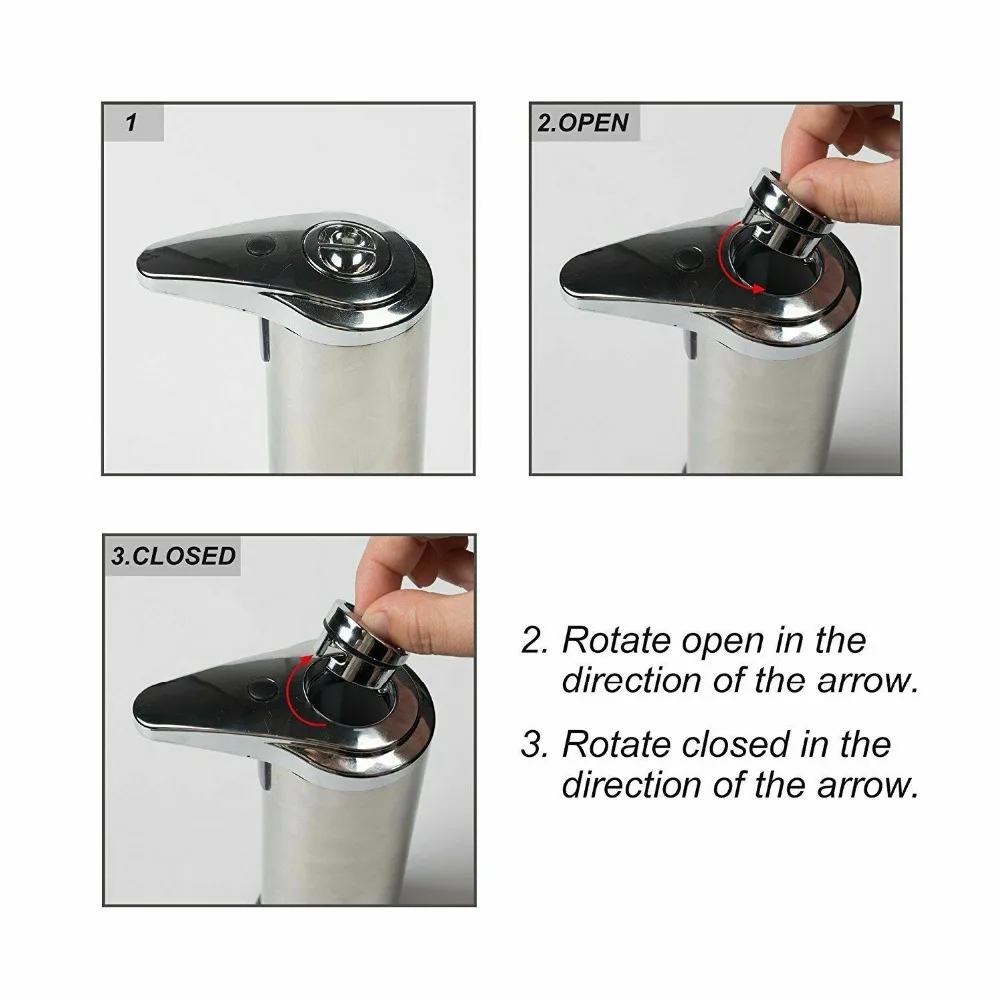 1

2.OPEN

3.CLOSED

2. Rotate open in the direction of the arrow.

3. Rotate closed in the direction of the arrow.