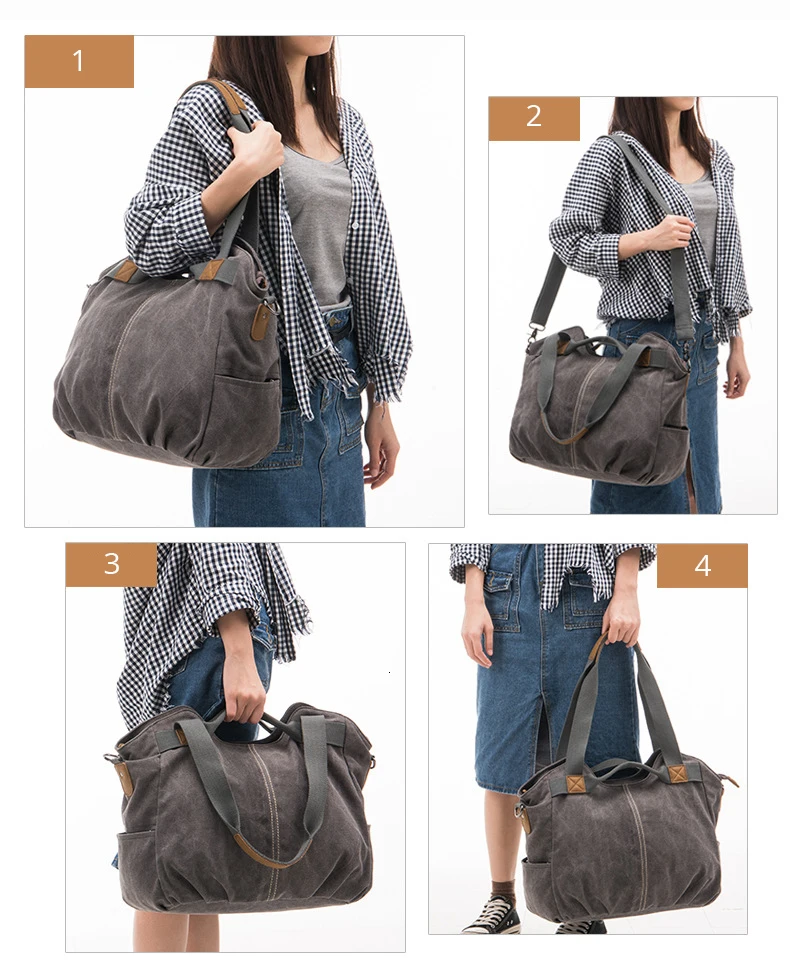 1

2

3

4