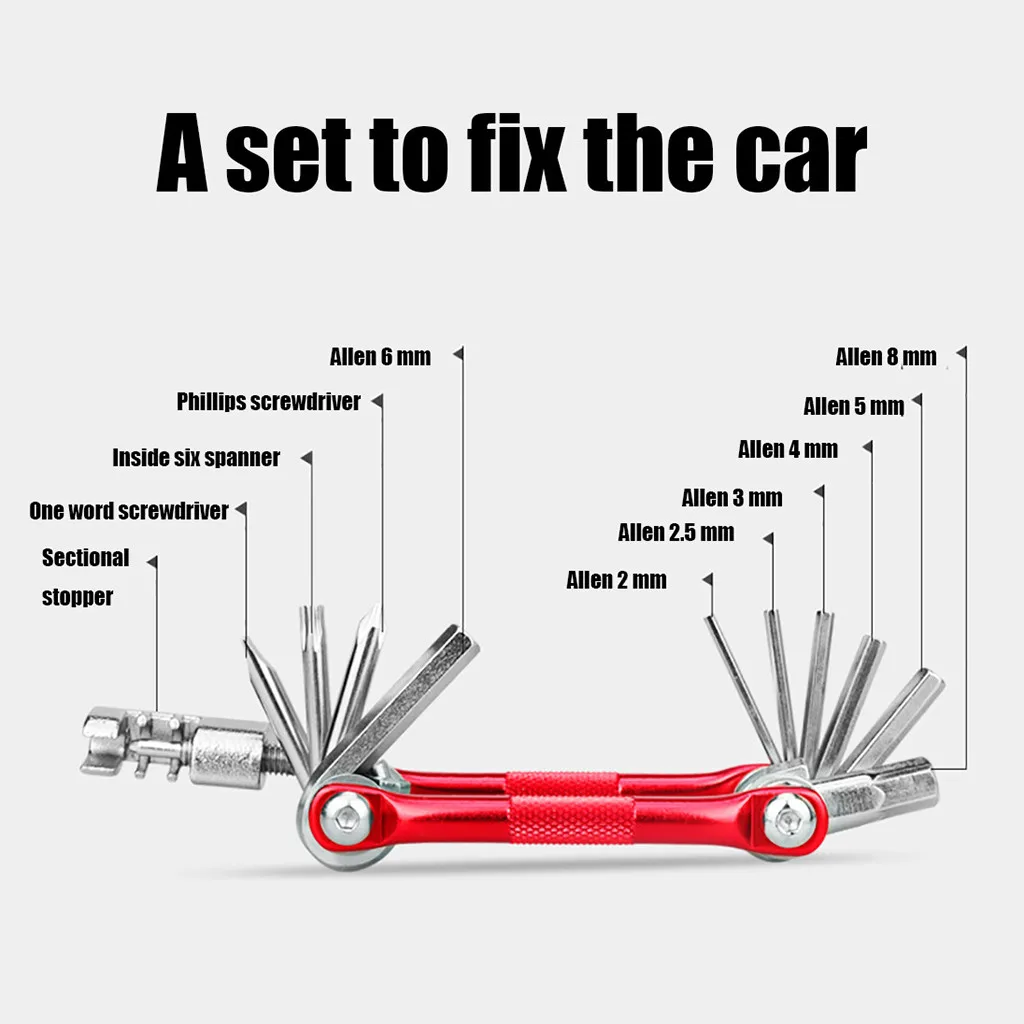 A set to fix the car

Allen 6 mm

Phillips screwdriver

Inside six spanner

One word screwdriver

Sectional stopper

Allen 8 mm

Allen 5 mm

Allen 4 mm

Allen 3 mm

Allen 2.5 mm

Allen 2 mm