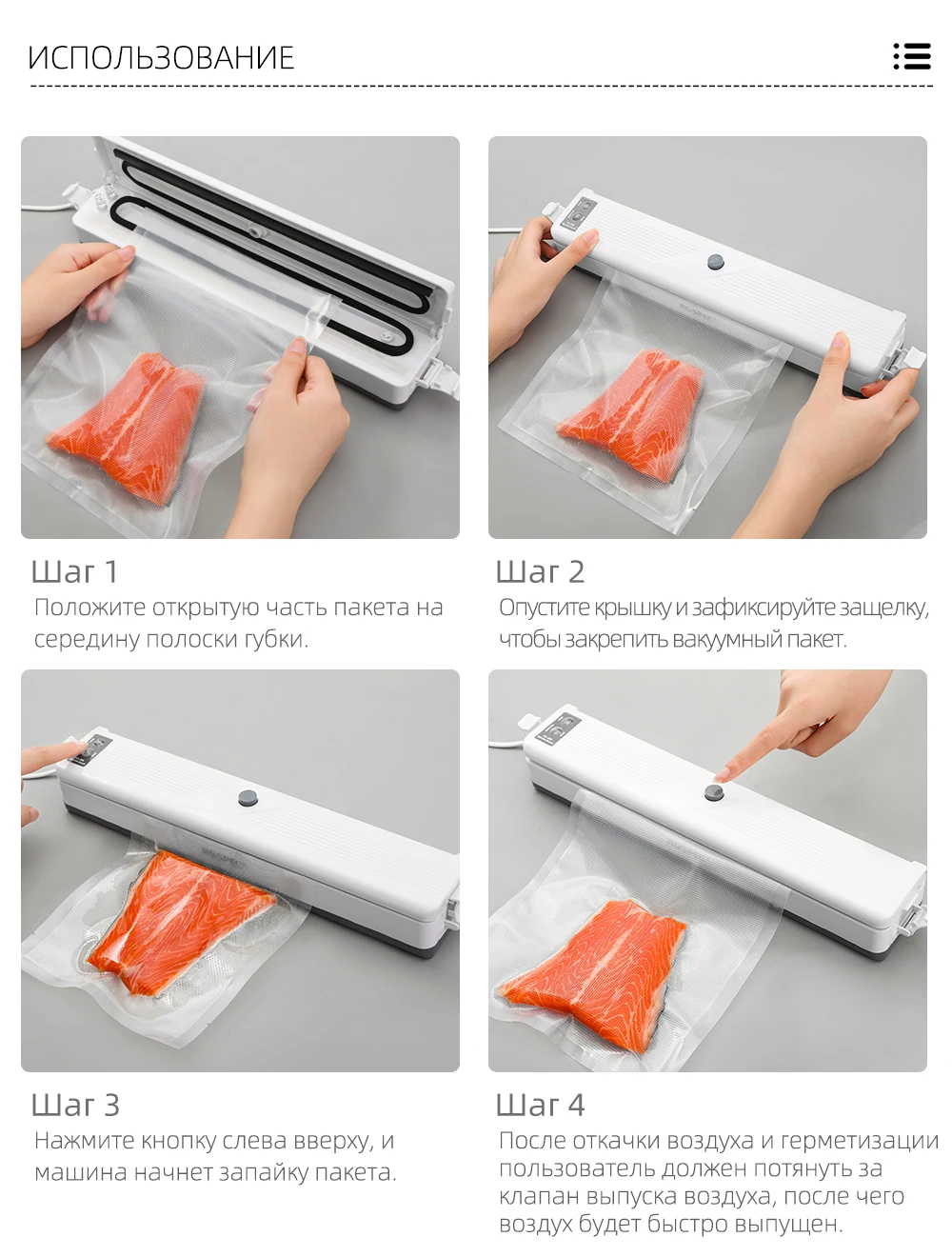 ИСПОЛЬЗОВАНИЕ

Шаг 1
Положите открытую часть пакета на середину полоски губки.

Шаг 2
Опустите крышку и зафиксируйте защелку, чтобы закрепить вакуумный пакет.

Шаг 3
Нажмите кнопку слева вверху, и машина начнет запайку пакета.

Шаг 4
После откачки воздуха и герметизации пользователь должен потянуть за клапан выпуска воздуха, после чего воздух будет быстро выпущен.