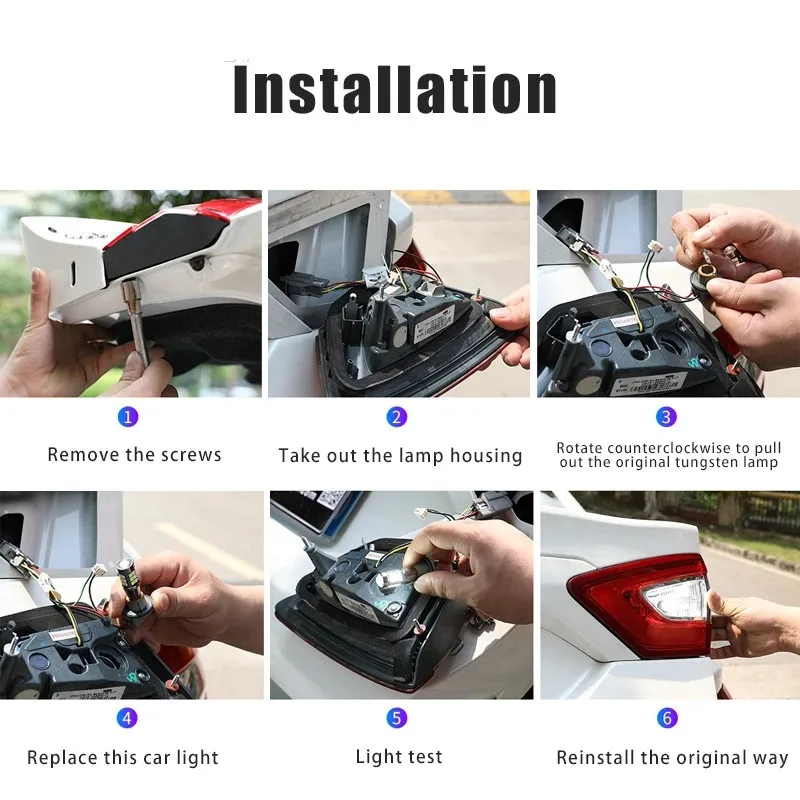 Installation

1
Remove the screws

2
Take out the lamp housing

3
Rotate counterclockwise to pull out the original tungsten lamp

4
Replace this car light

5
Light test

6
Reinstall the original way