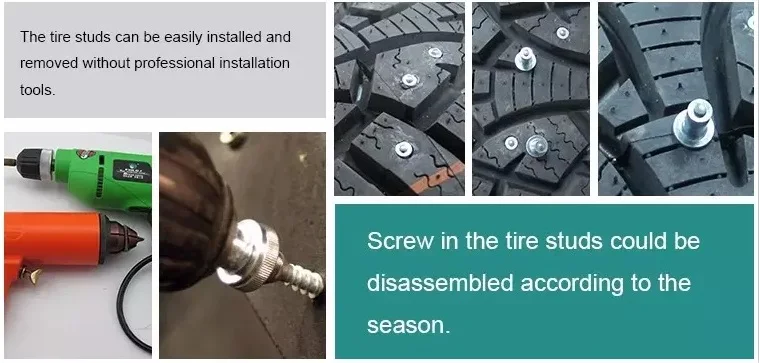 The tire studs can be easily installed and removed without professional installation tools.

Screw in the tire studs could be disassembled according to the season.