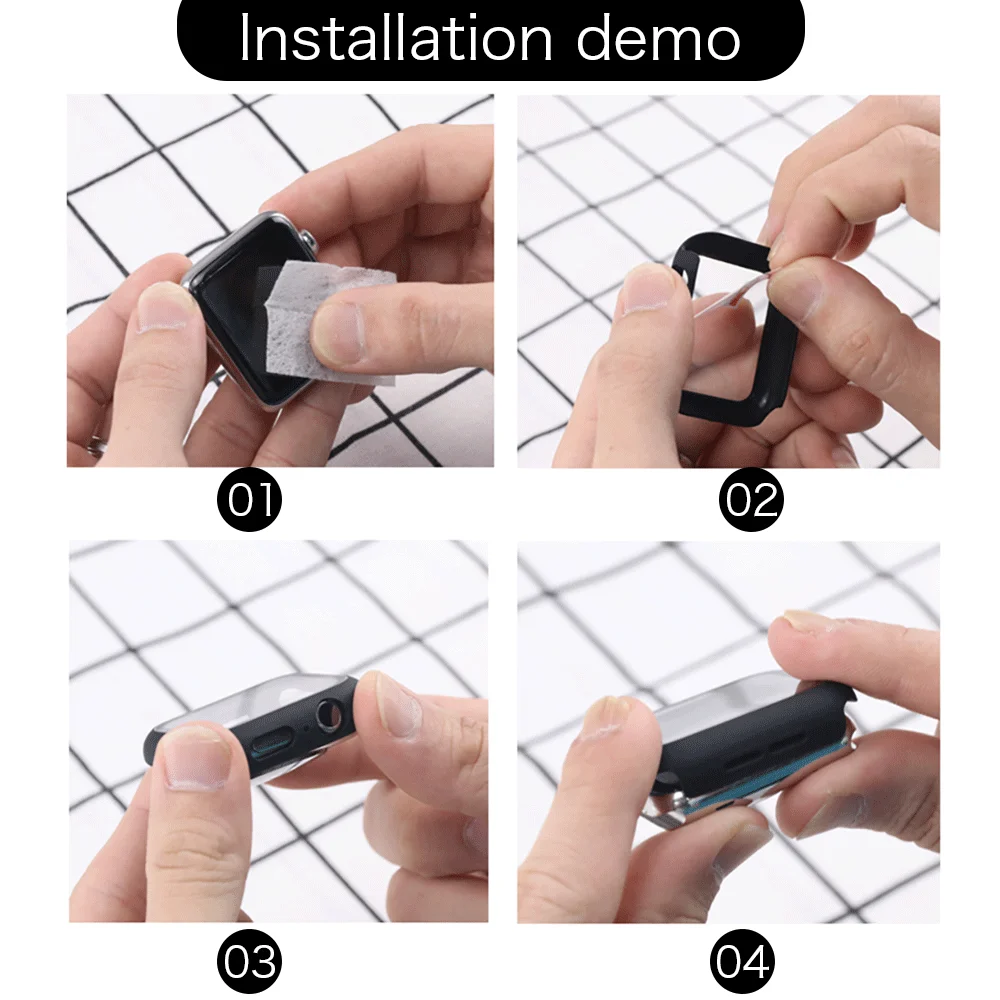 Installation demo

01

02

03

04