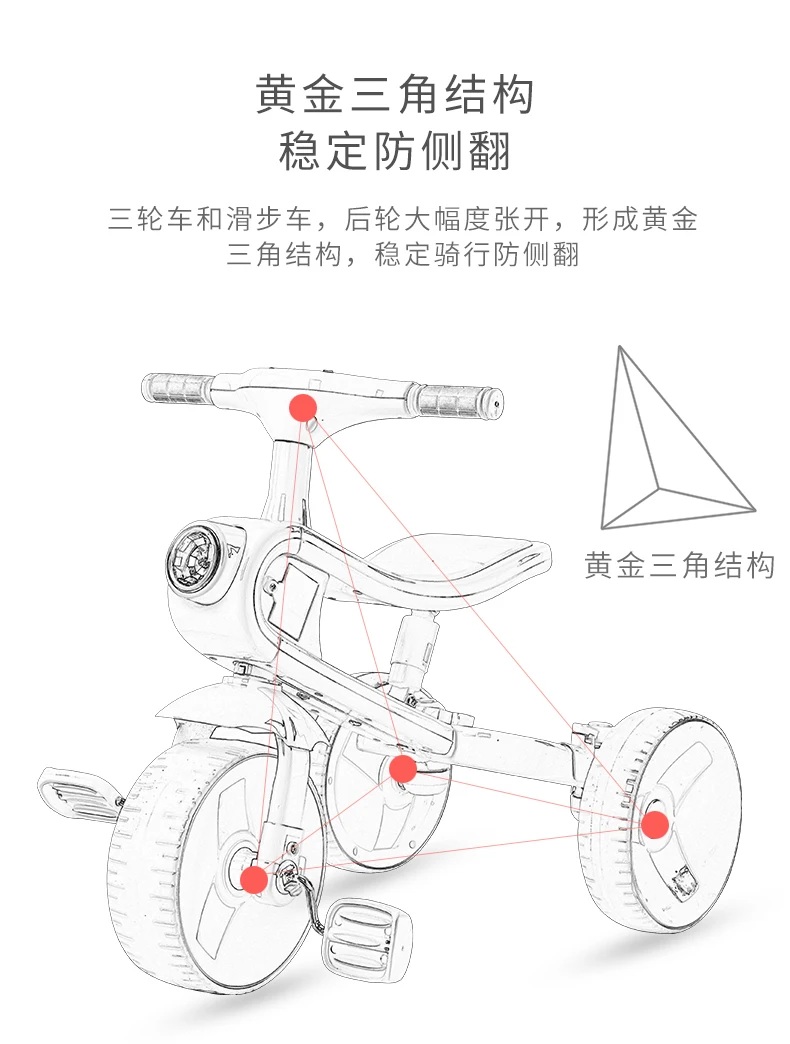 黄金三角结构
稳定防侧翻

三轮车和滑步车，后轮大幅度张开，形成黄金三角结构，稳定骑行防侧翻

黄金三角结构