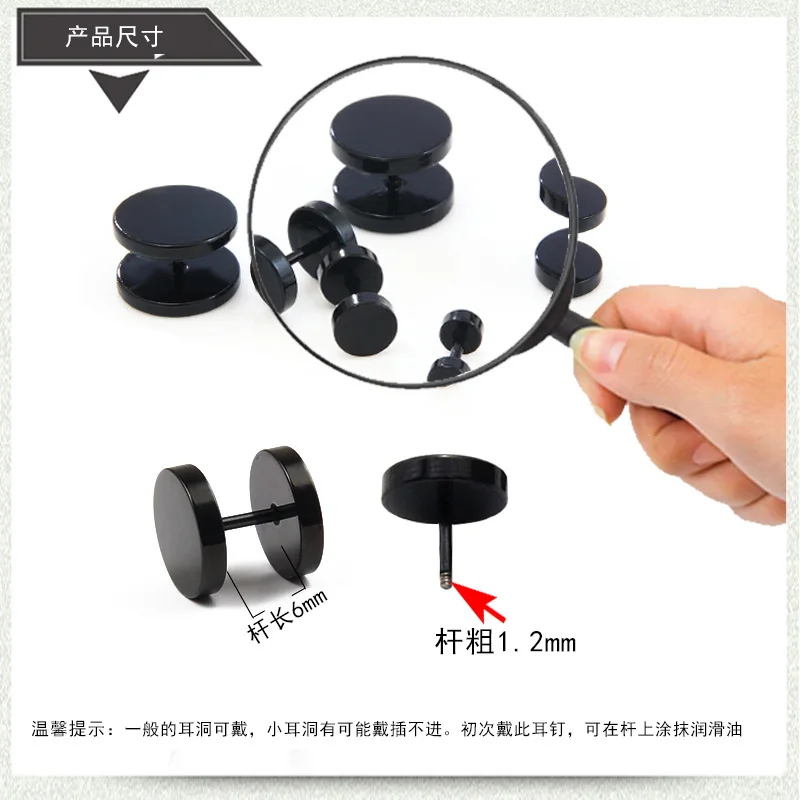 产品尺寸

杆长6mm

杆粗1.2mm

温馨提示：一般的耳洞可戴，小耳洞有可能戴插不进。初次戴此耳钉，可在杆上涂抹润滑油