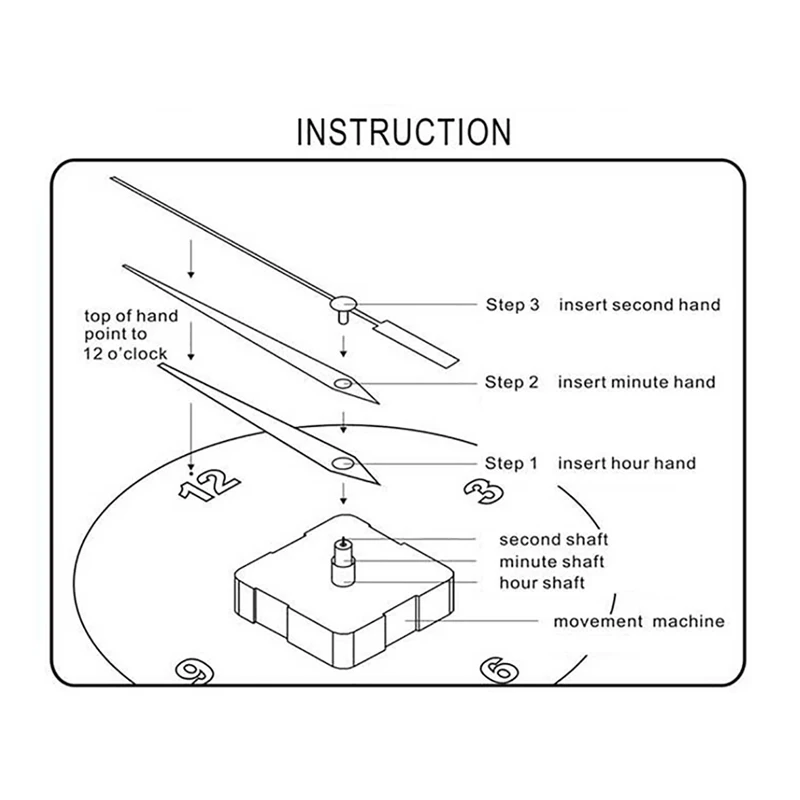 INSTRUCTION

top of hand point to 12 o'clock

Step 3 insert second hand

Step 2 insert minute hand

Step 1 insert hour hand

12

3

second shaft

minute shaft

hour shaft

movement machine

9

6