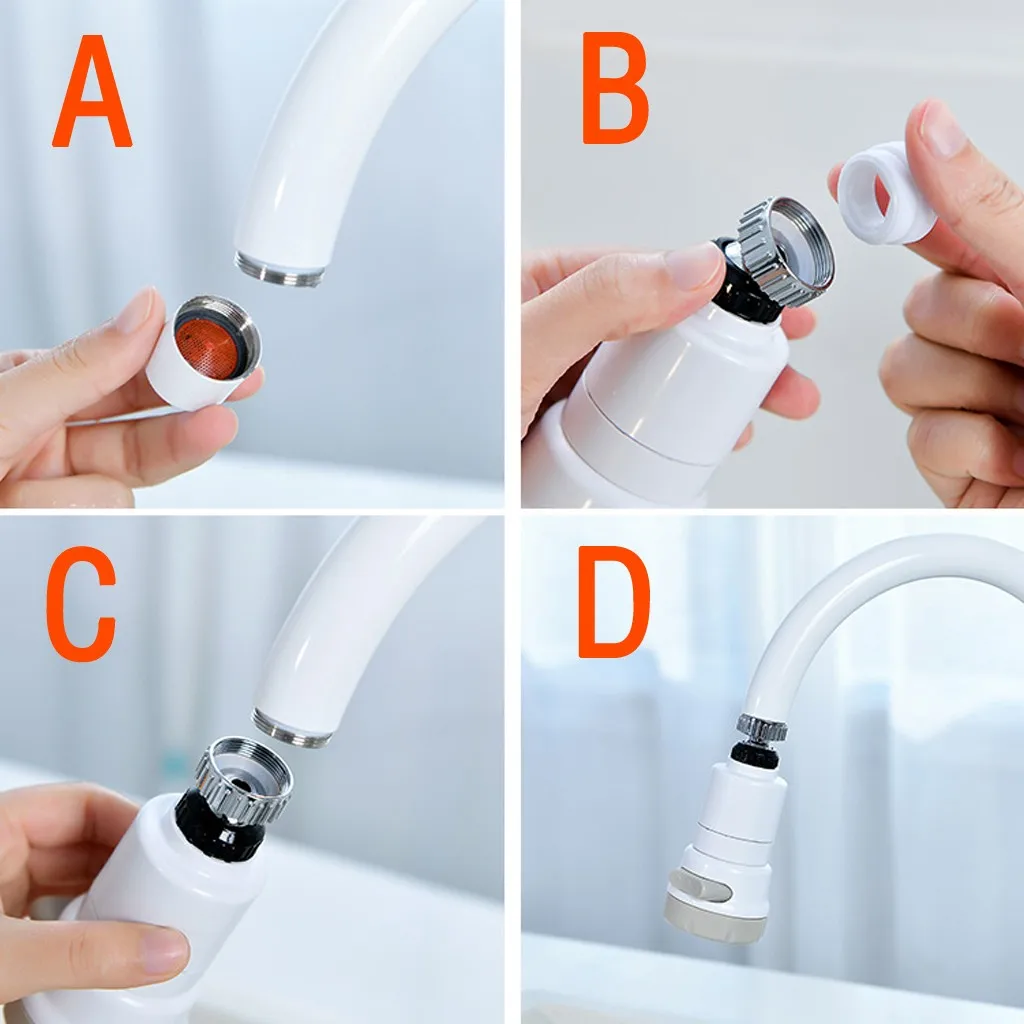 A

B

C

D