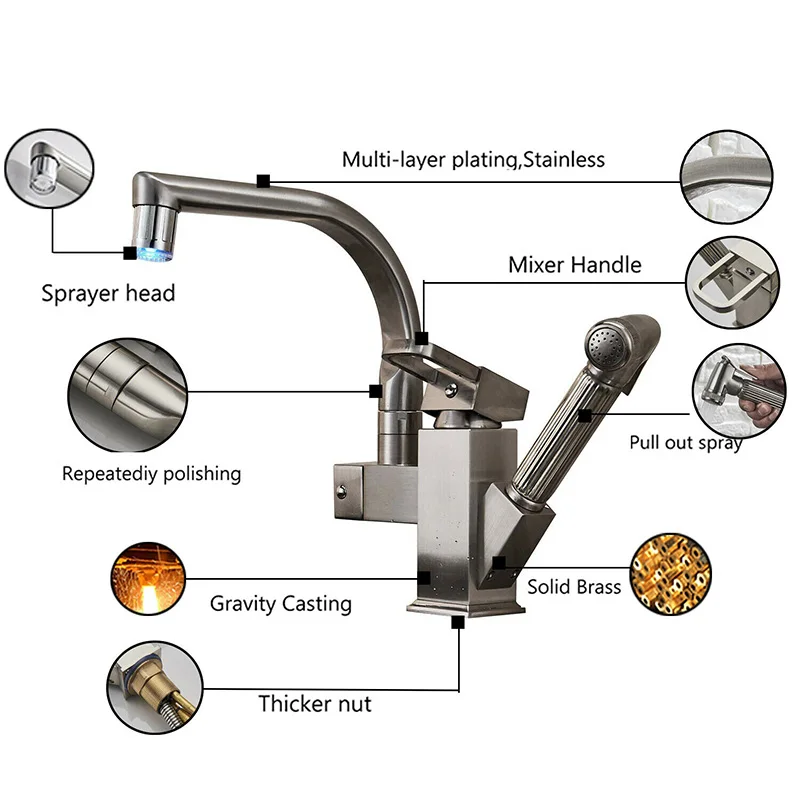 Multi-layer plating,Stainless

Sprayer head

Mixer Handle

Repeatediy polishing

Pull out spray

Gravity Casting

Solid Brass

Thicker nut