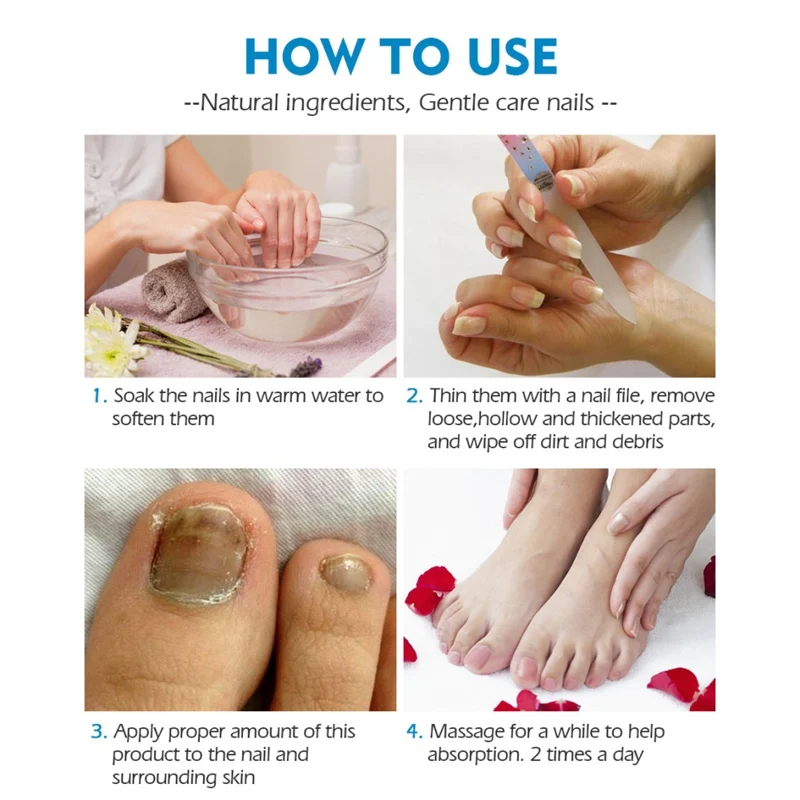 HOW TO USE

--Natural ingredients, Gentle care nails --

1. Soak the nails in warm water to soften them

2. Thin them with a nail file, remove loose,hollow and thickened parts, and wipe off dirt and debris

3. Apply proper amount of this product to the nail and surrounding skin

4. Massage for a while to help absorption. 2 times a day