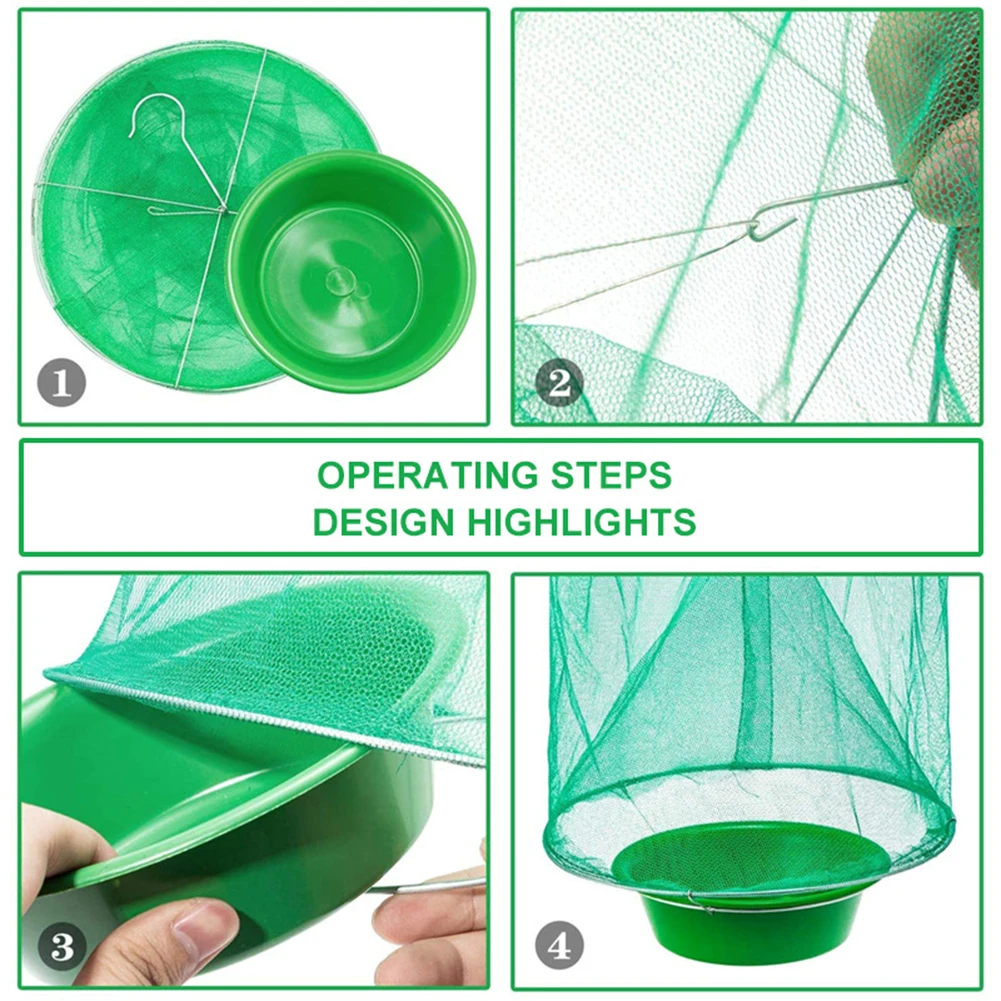 1

2

OPERATING STEPS
DESIGN HIGHLIGHTS

3

4