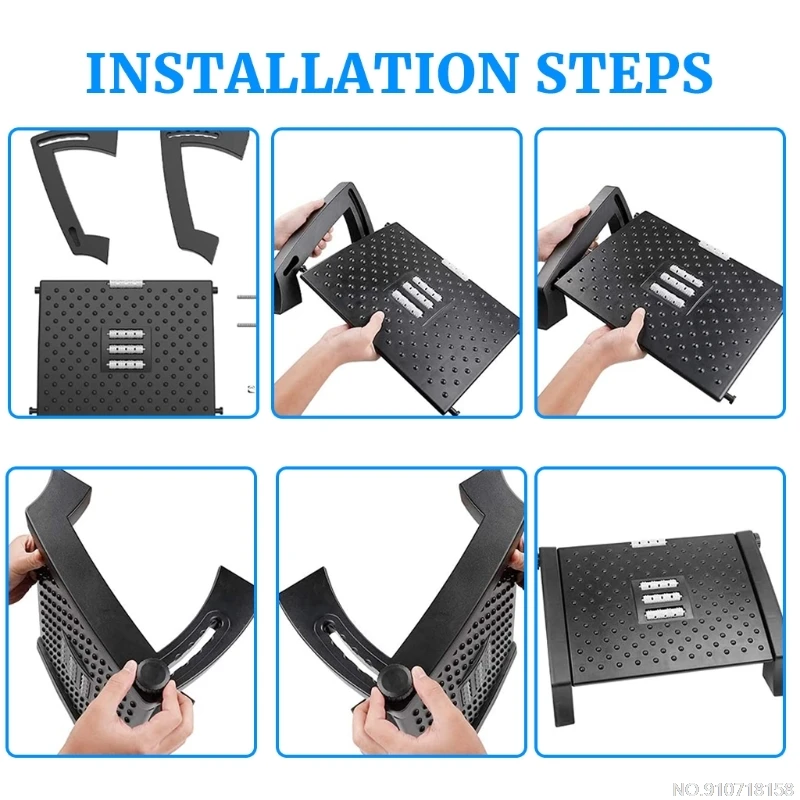 INSTALLATION STEPS

NO.910718158