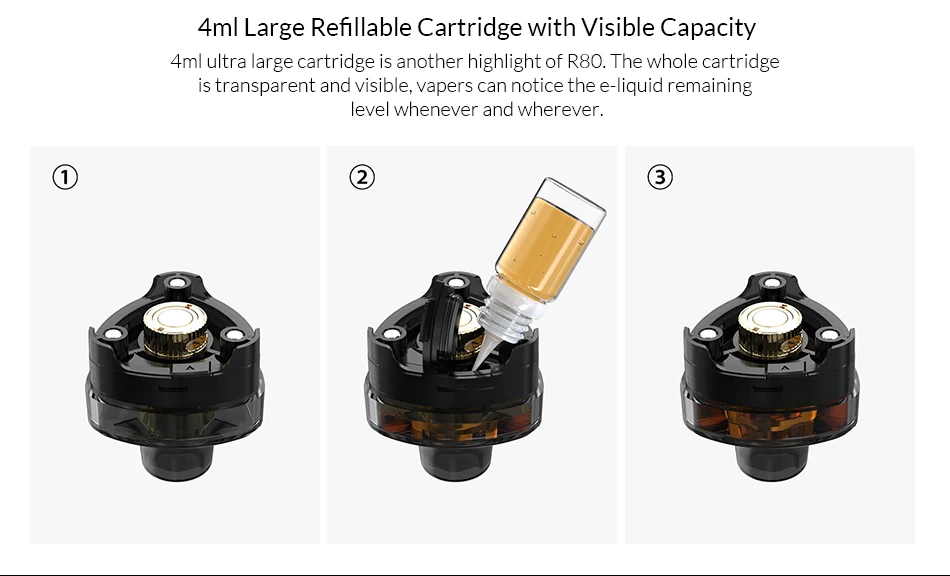 4ml Large Refillable Cartridge with Visible Capacity

4ml ultra large cartridge is another highlight of R80. The whole cartridge is transparent and visible, vapers can notice the e-liquid remaining level whenever and wherever.

①

②

③