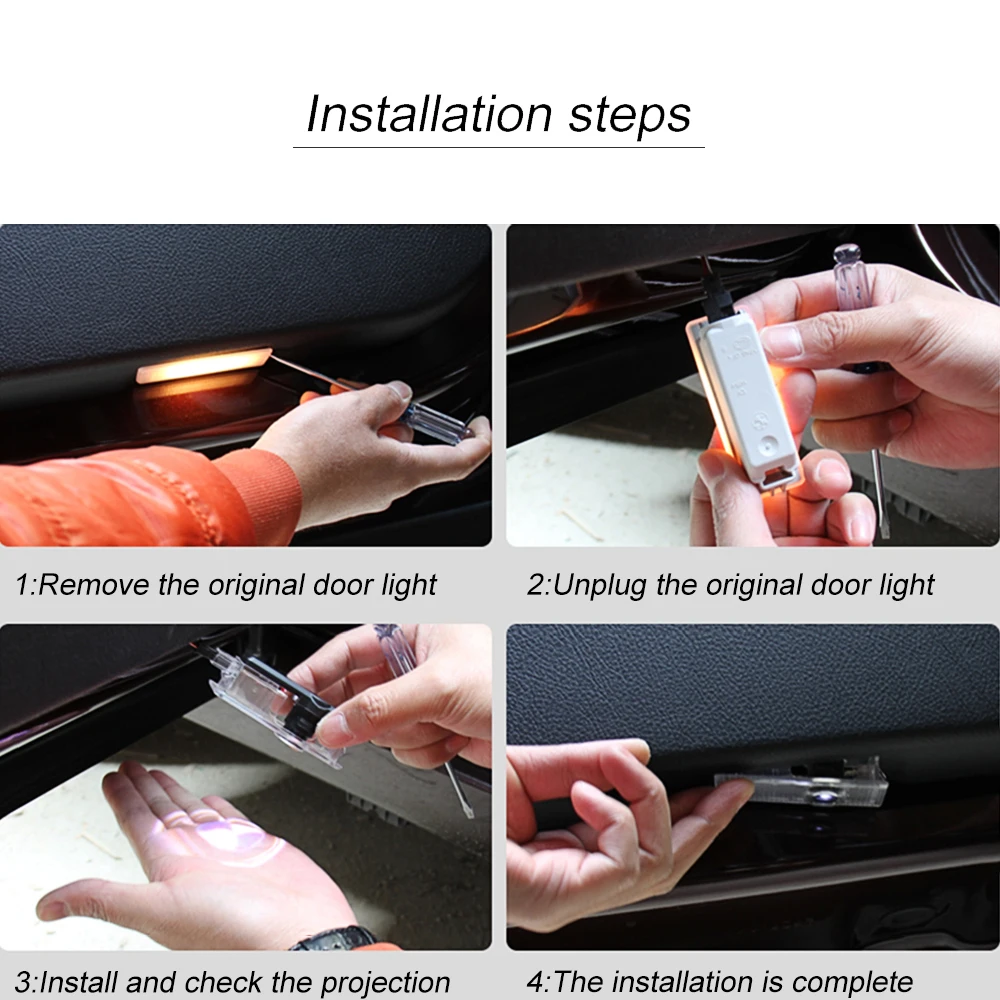 Installation steps

1:Remove the original door light

2:Unplug the original door light

3:Install and check the projection

4:The installation is complete