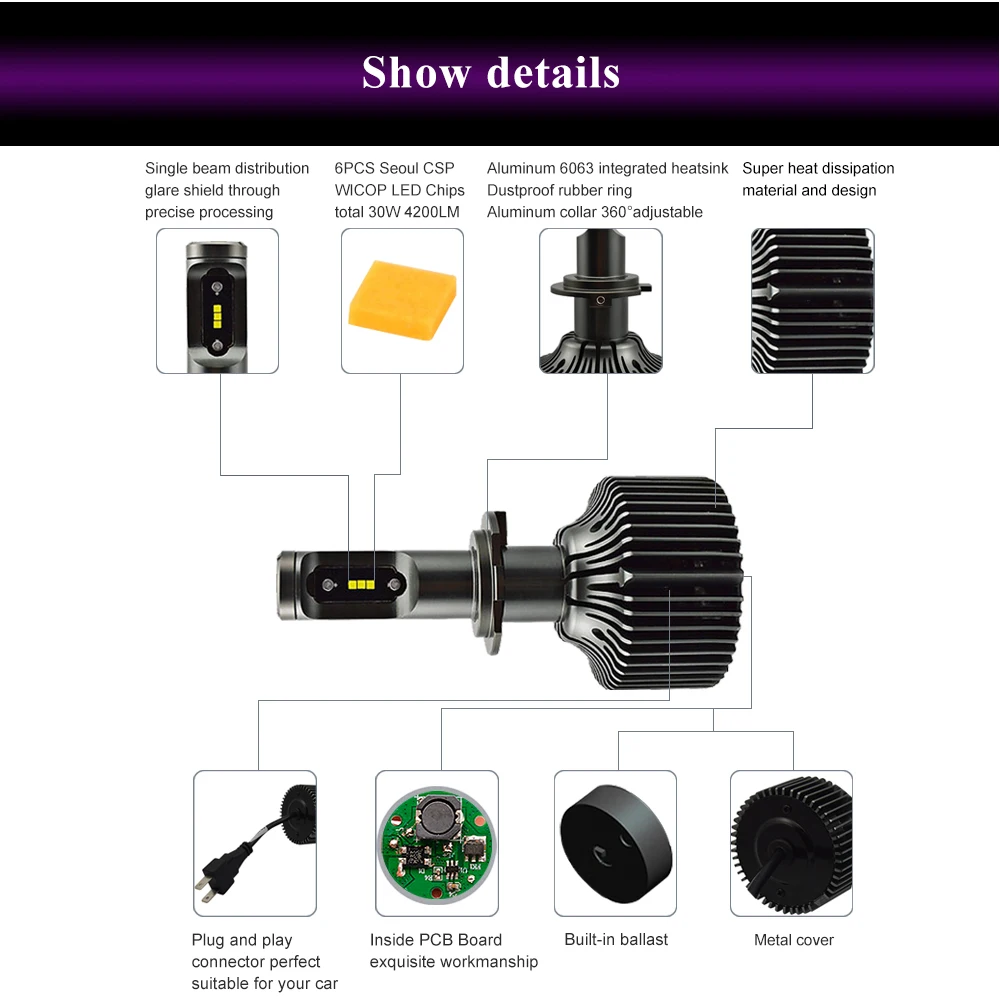 Show details

Single beam distribution glare shield through precise processing

6PCS Seoul CSP WICOP LED Chips total 30W 4200LM

Aluminum 6063 integrated heatsink
Dustproof rubber ring
Aluminum collar 360°adjustable

Super heat dissipation material and design

Plug and play connector perfect suitable for your car

Inside PCB Board exquisite workmanship

Built-in ballast

Metal cover