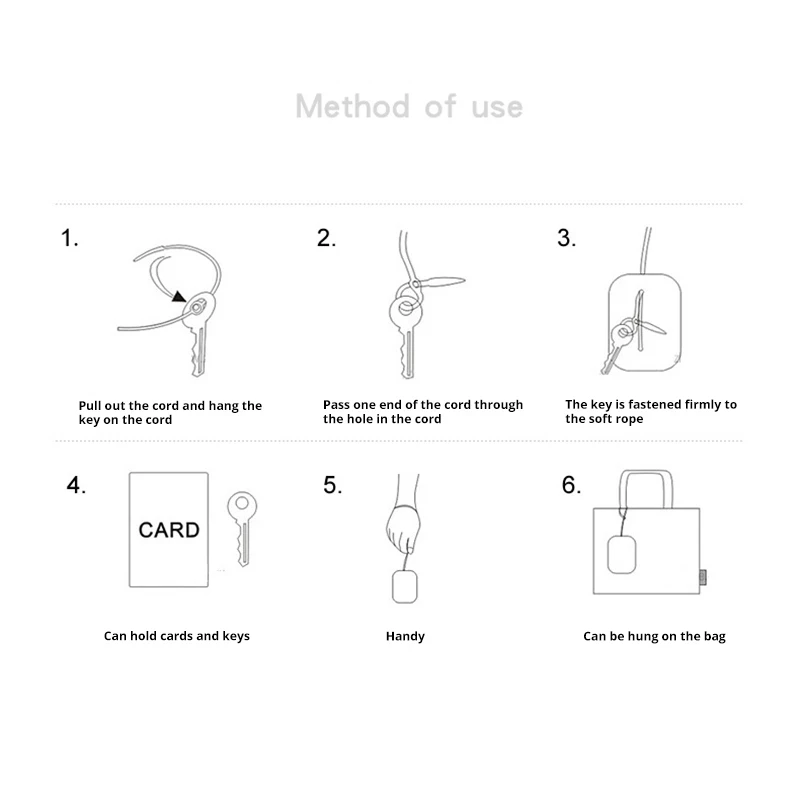 Method of use

1.

Pull out the cord and hang the key on the cord

2.

Pass one end of the cord through the hole in the cord

3.

The key is fastened firmly to the soft rope

4.

CARD

Can hold cards and keys

5.

Handy

6.

Can be hung on the bag