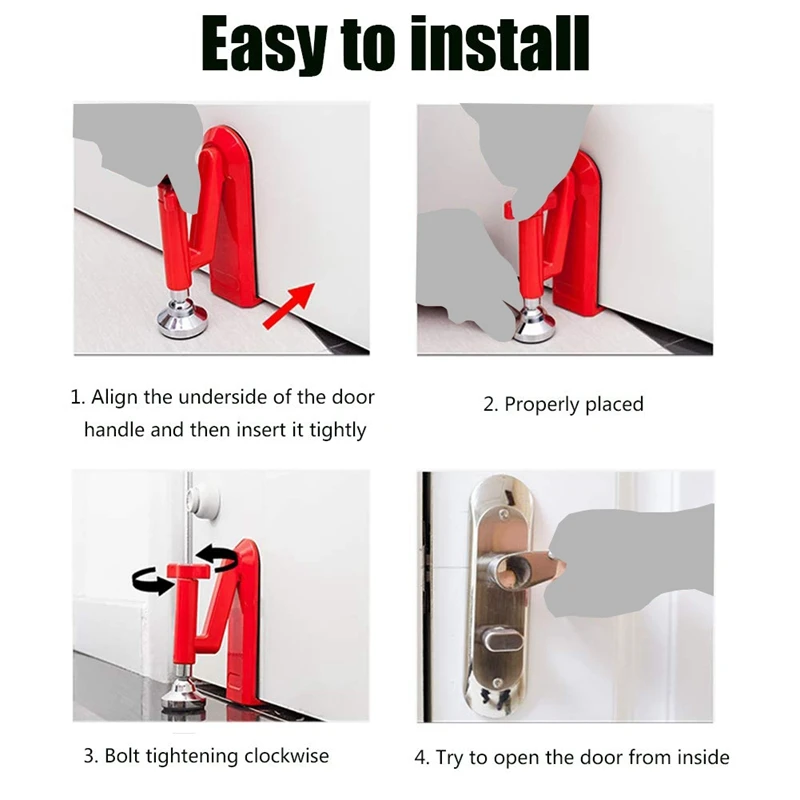 Easy to install

1. Align the underside of the door handle and then insert it tightly

2. Properly placed

3. Bolt tightening clockwise

4. Try to open the door from inside